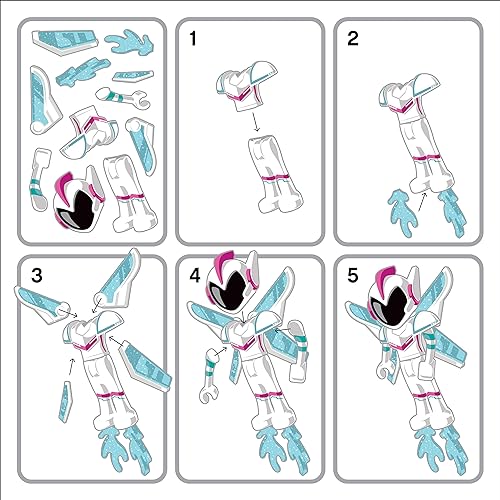 1

2

3

4

5