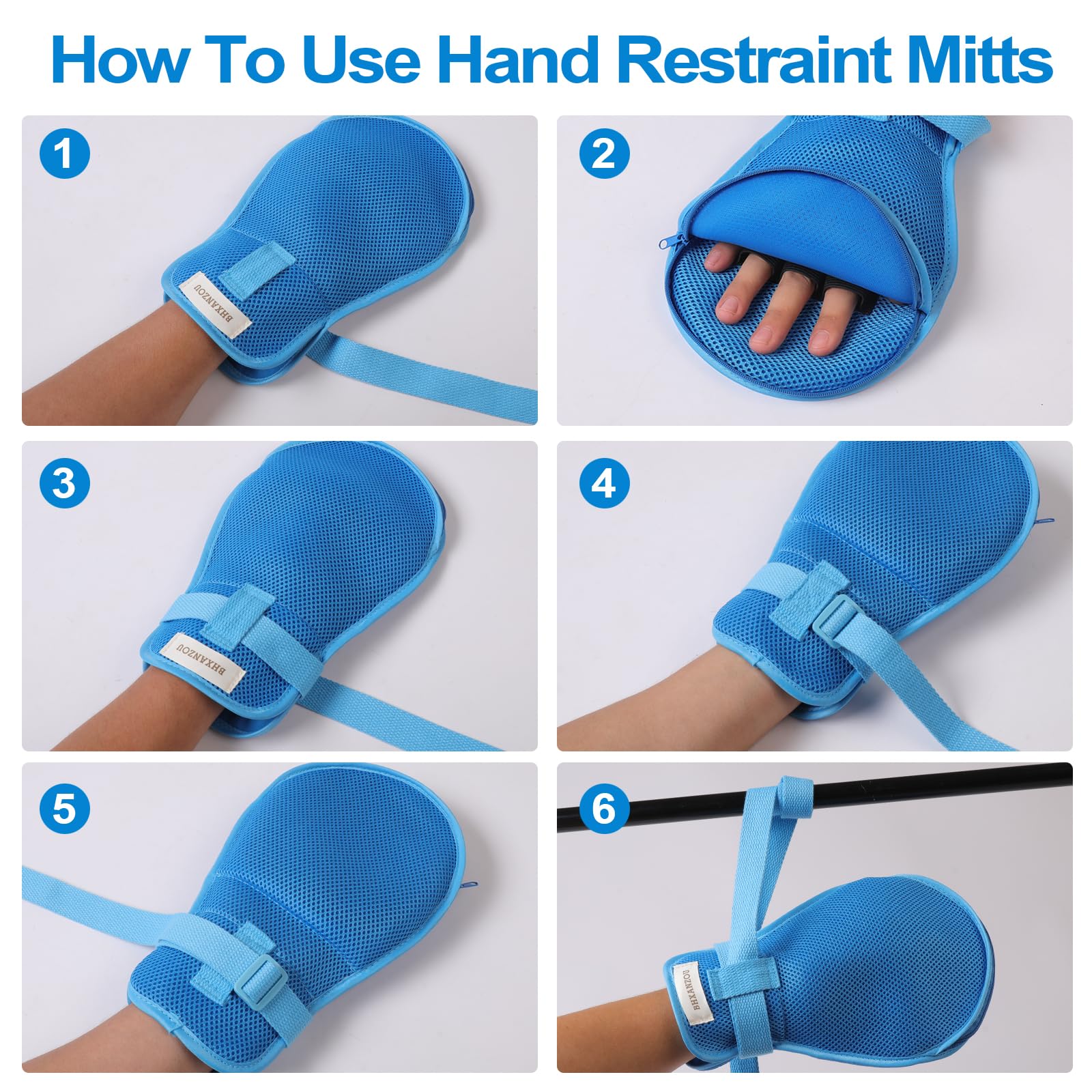 How To Use Hand Restraint Mitts

1

BHXANZOU

2

3

BHXANZOU

4

5

6

BHXANZOU