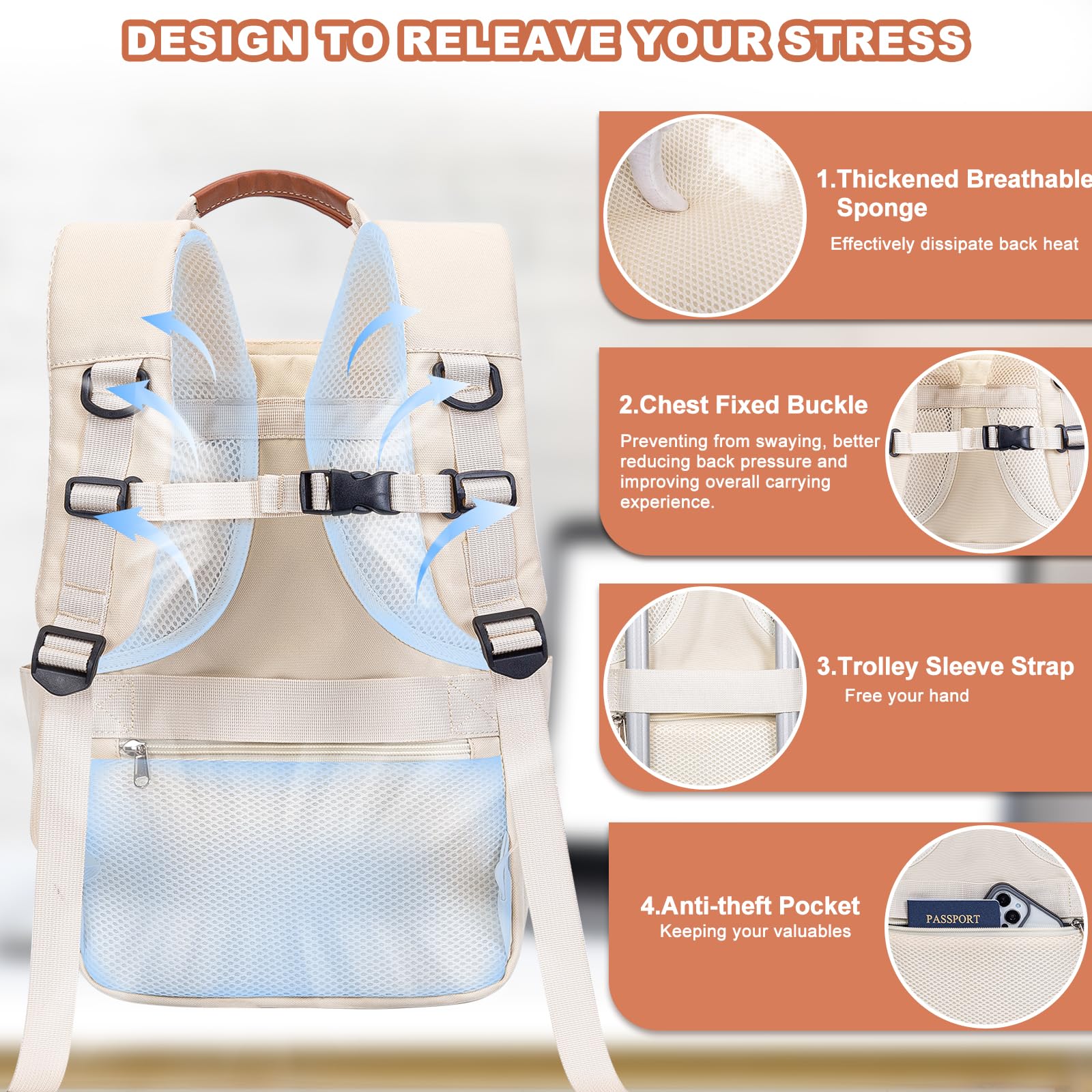 DESIGN TO RELEAVE YOUR STRESS

1.Thickened Breathable Sponge
Effectively dissipate back heat

2.Chest Fixed Buckle
Preventing from swaying, better reducing back pressure and improving overall carrying experience.

3.Trolley Sleeve Strap
Free your hand

4.Anti-theft Pocket
Keeping your valuables

PASSPORT