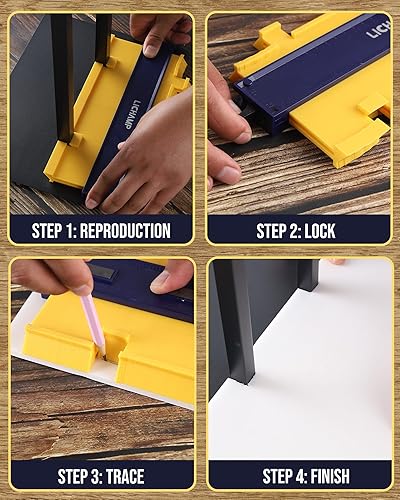 LICHAMP

STEP 1: REPRODUCTION

LICH

STEP 2: LOCK

STEP 3: TRACE

STEP 4: FINISH