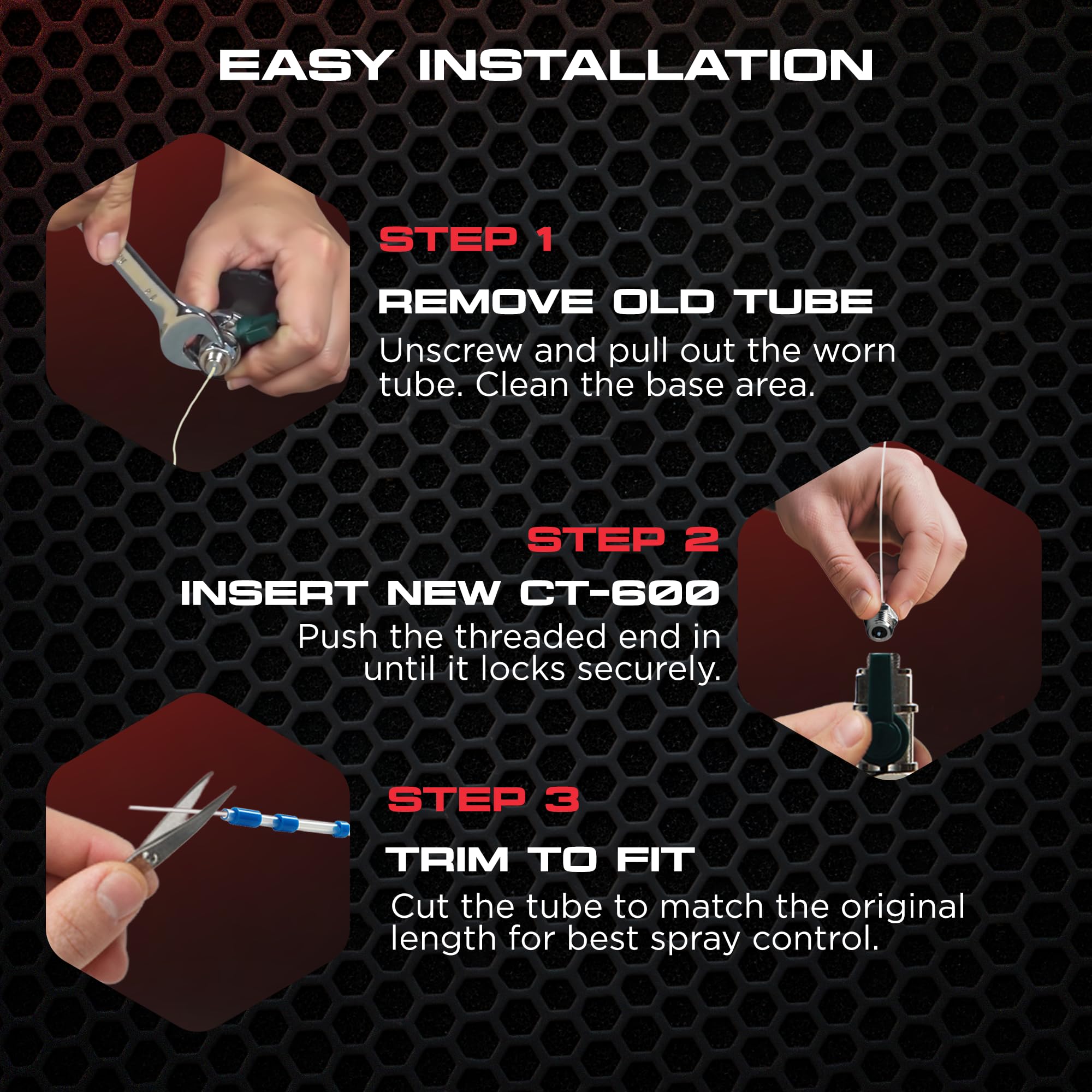 EASY INSTALLATION

STEP 1

REMOVE OLD TUBE

Unscrew and pull out the worn tube. Clean the base area.

STEP 2

INSERT NEW CT-600

Push the threaded end in until it locks securely.

STEP 3

TRIM TO FIT

Cut the tube to match the original length for best spray control.