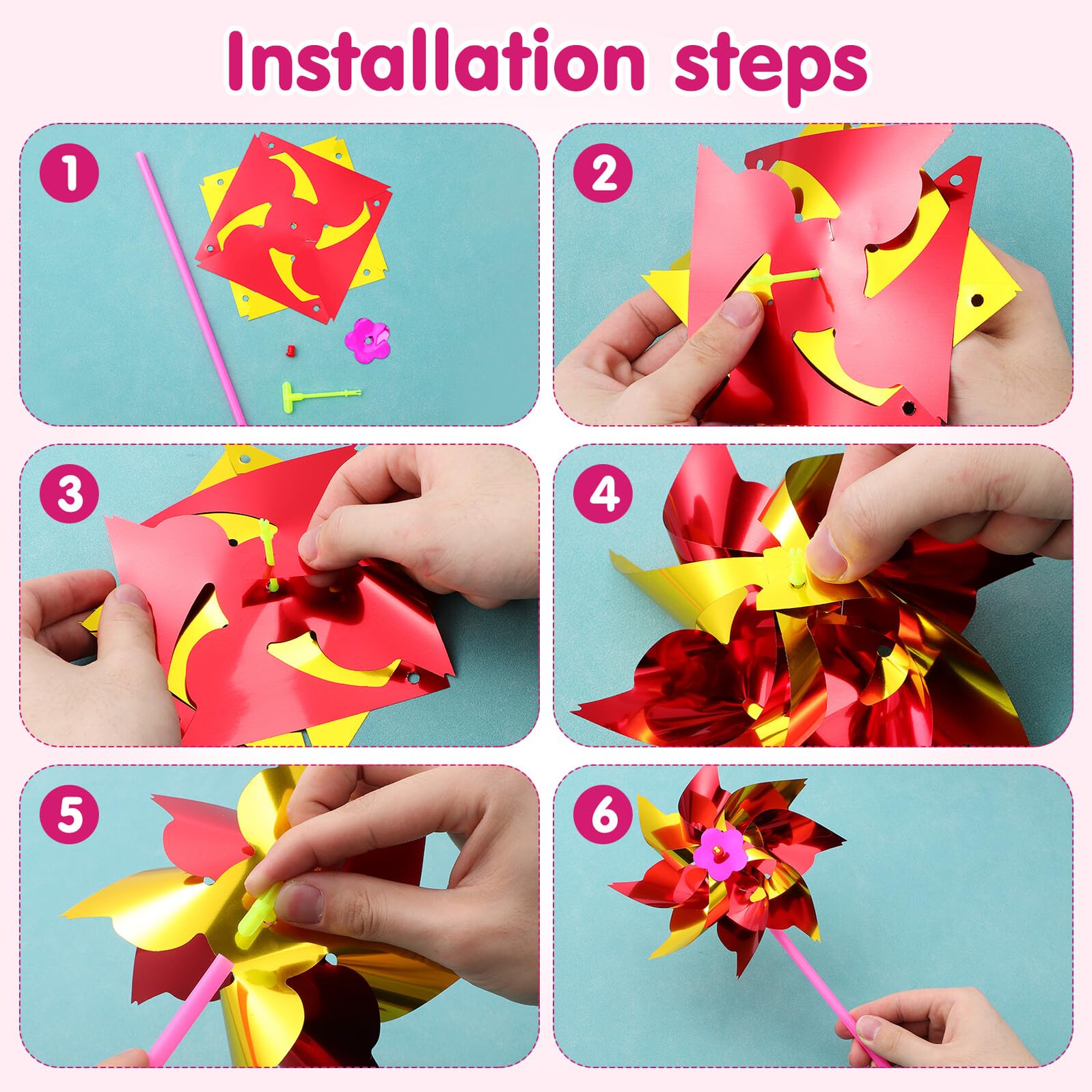 Installation steps

1

2

3

4

5

6