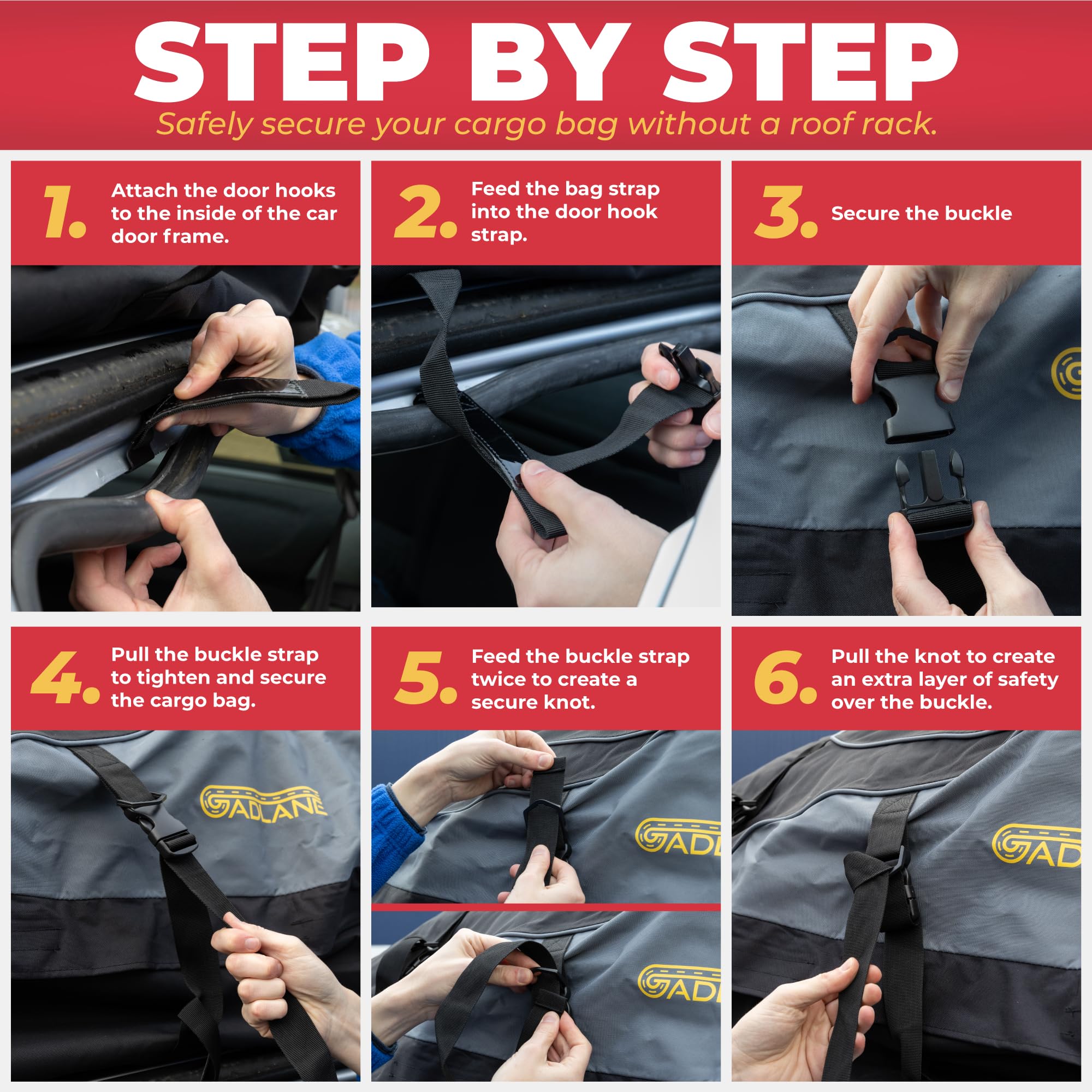 STEP BY STEP

Safely secure your cargo bag without a roof rack.

1. Attach the door hooks to the inside of the car door frame.

2. Feed the bag strap into the door hook strap.

3. Secure the buckle

4. Pull the buckle strap to tighten and secure the cargo bag.

GADLANE

5. Feed the buckle strap twice to create a secure knot.

GADL

GADL

6. Pull the knot to create an extra layer of safety over the buckle.

GAD