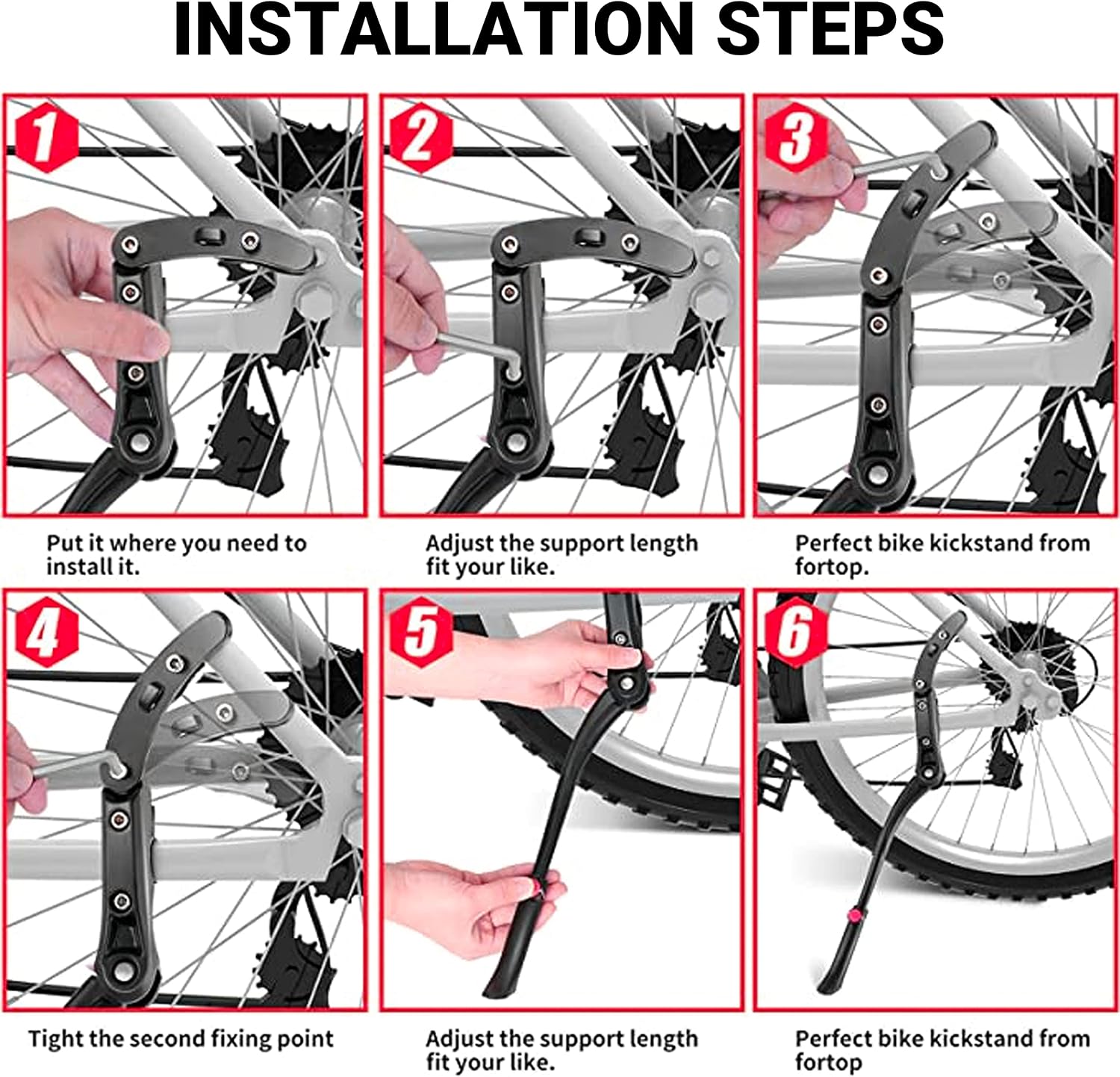 INSTALLATION STEPS

1

Put it where you need to install it.

2

Adjust the support length fit your like.

3

Perfect bike kickstand from fortop.

4

Tight the second fixing point

5

Adjust the support length fit your like.

6

Perfect bike kickstand from fortop