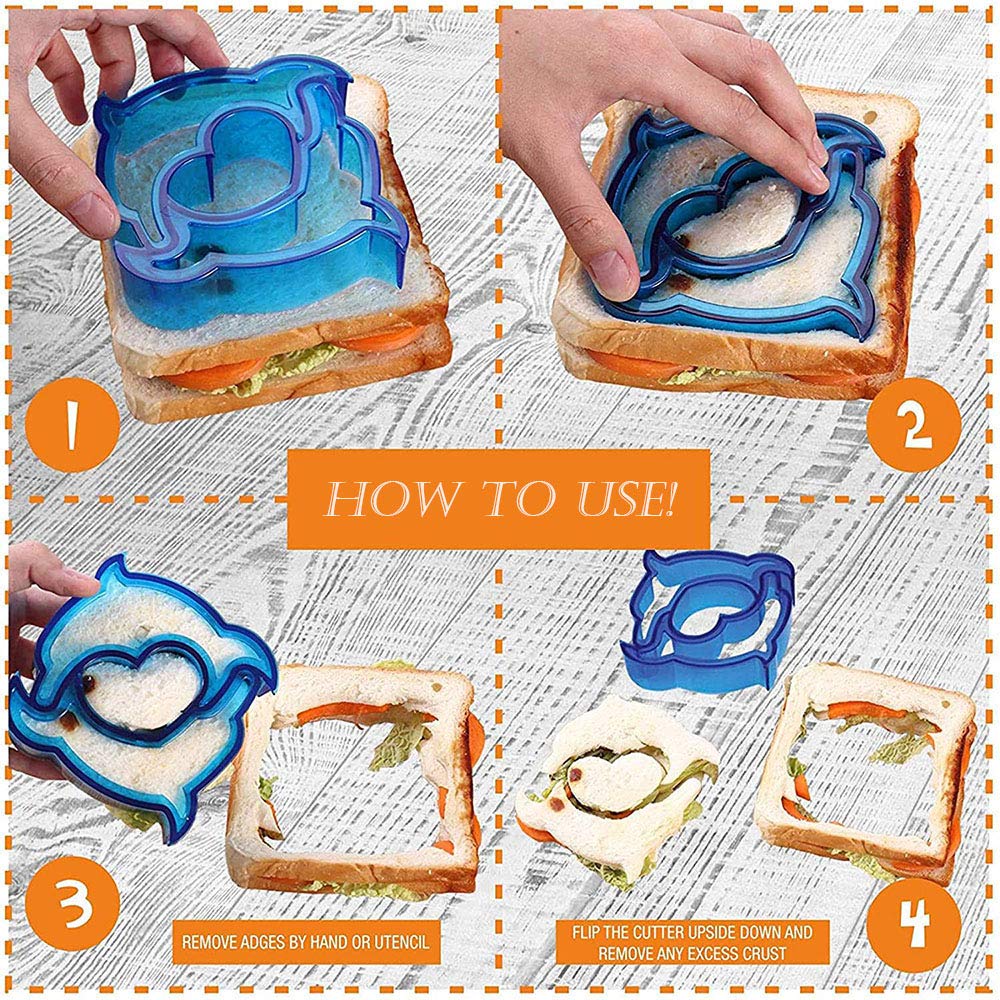 1

2

HOW TO USE!

3

REMOVE ADGES BY HAND OR UTENCIL

FLIP THE CUTTER UPSIDE DOWN AND REMOVE ANY EXCESS CRUST

4