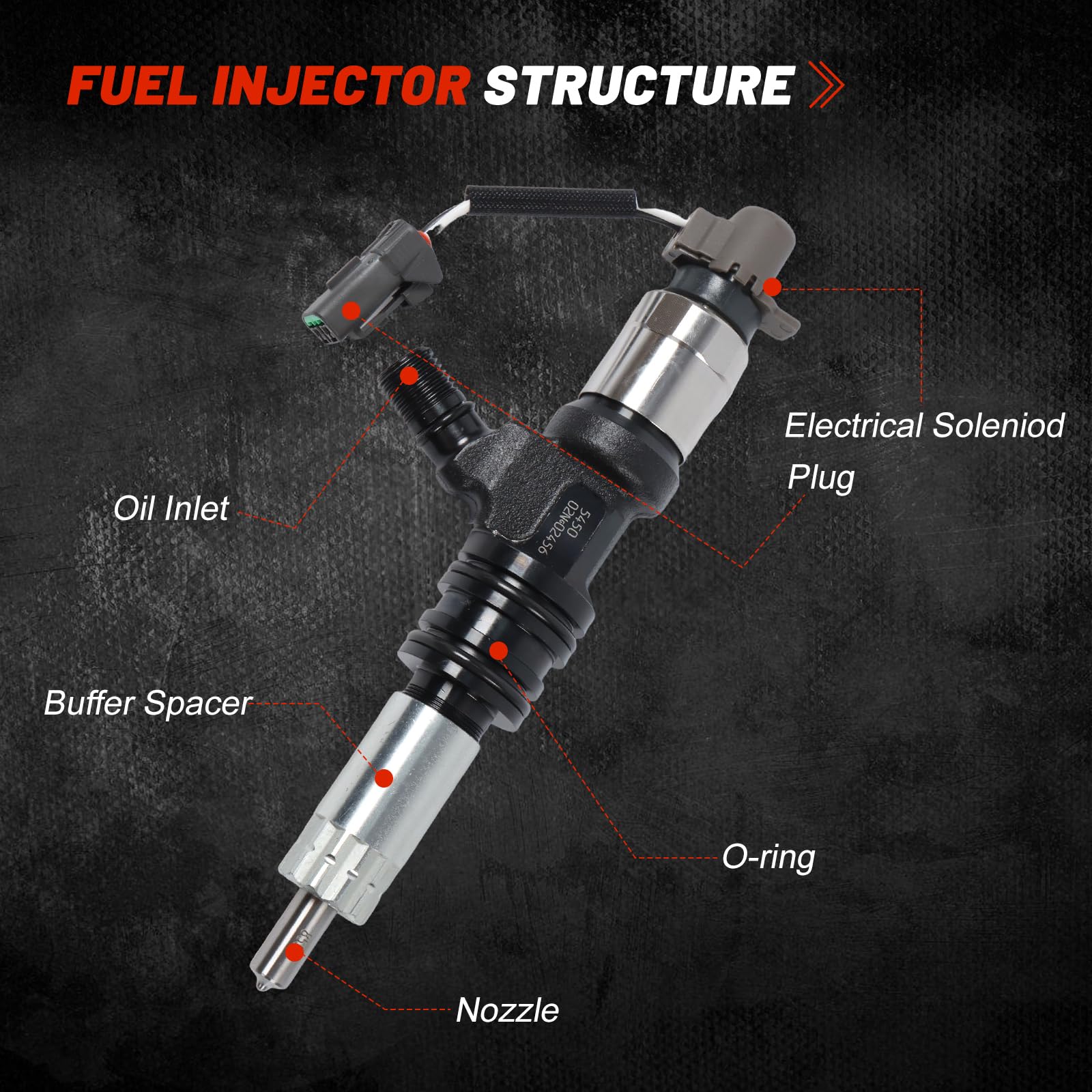 FUEL INJECTOR STRUCTURE

Electrical Soleniod

Plug

Oil Inlet

5450
02N02456

Buffer Spacer

O-ring

Nozzle