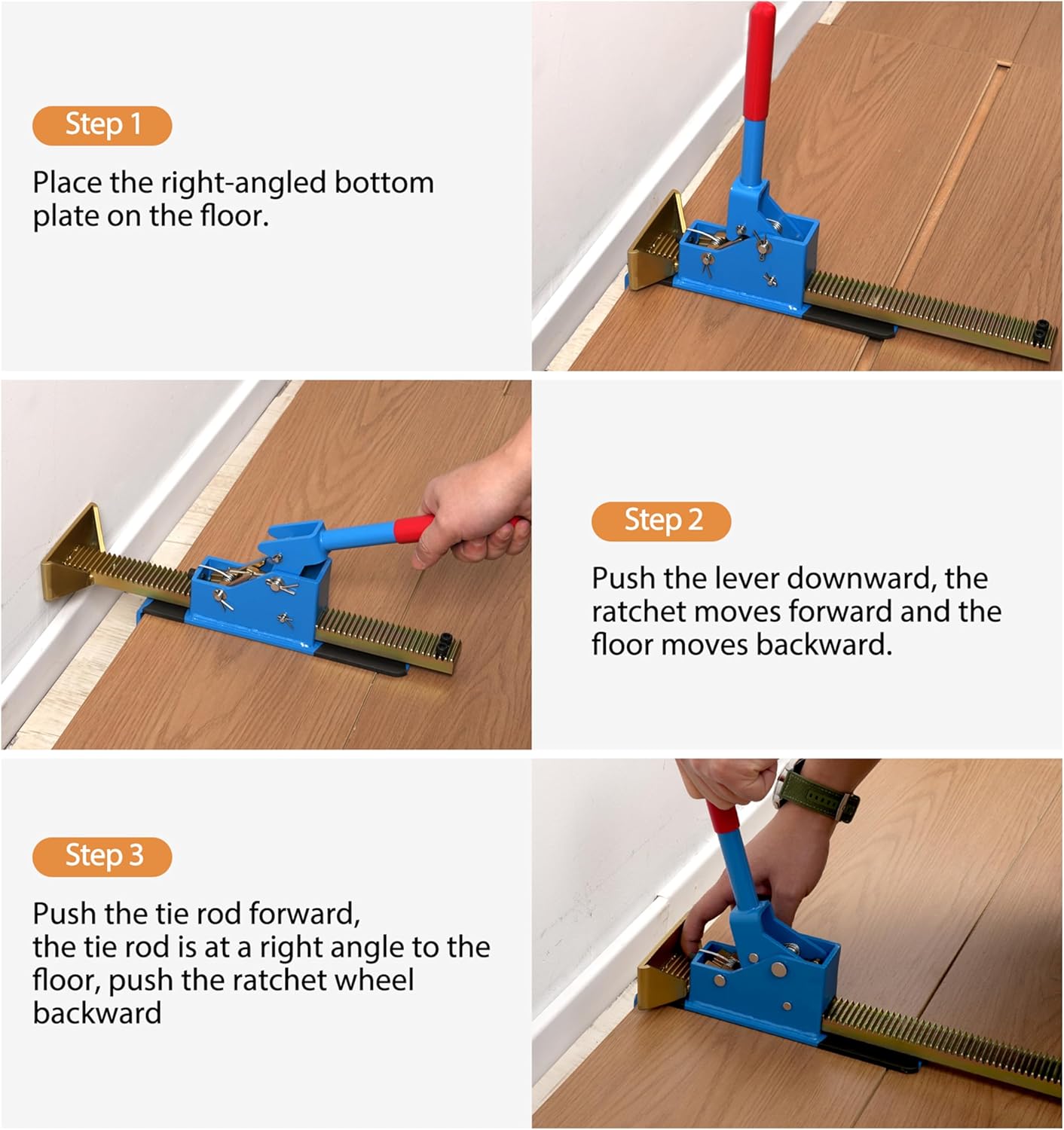 Step 1

Place the right-angled bottom plate on the floor.

Step 2

Push the lever downward, the ratchet moves forward and the floor moves backward.

Step 3

Push the tie rod forward, the tie rod is at a right angle to the floor, push the ratchet wheel backward