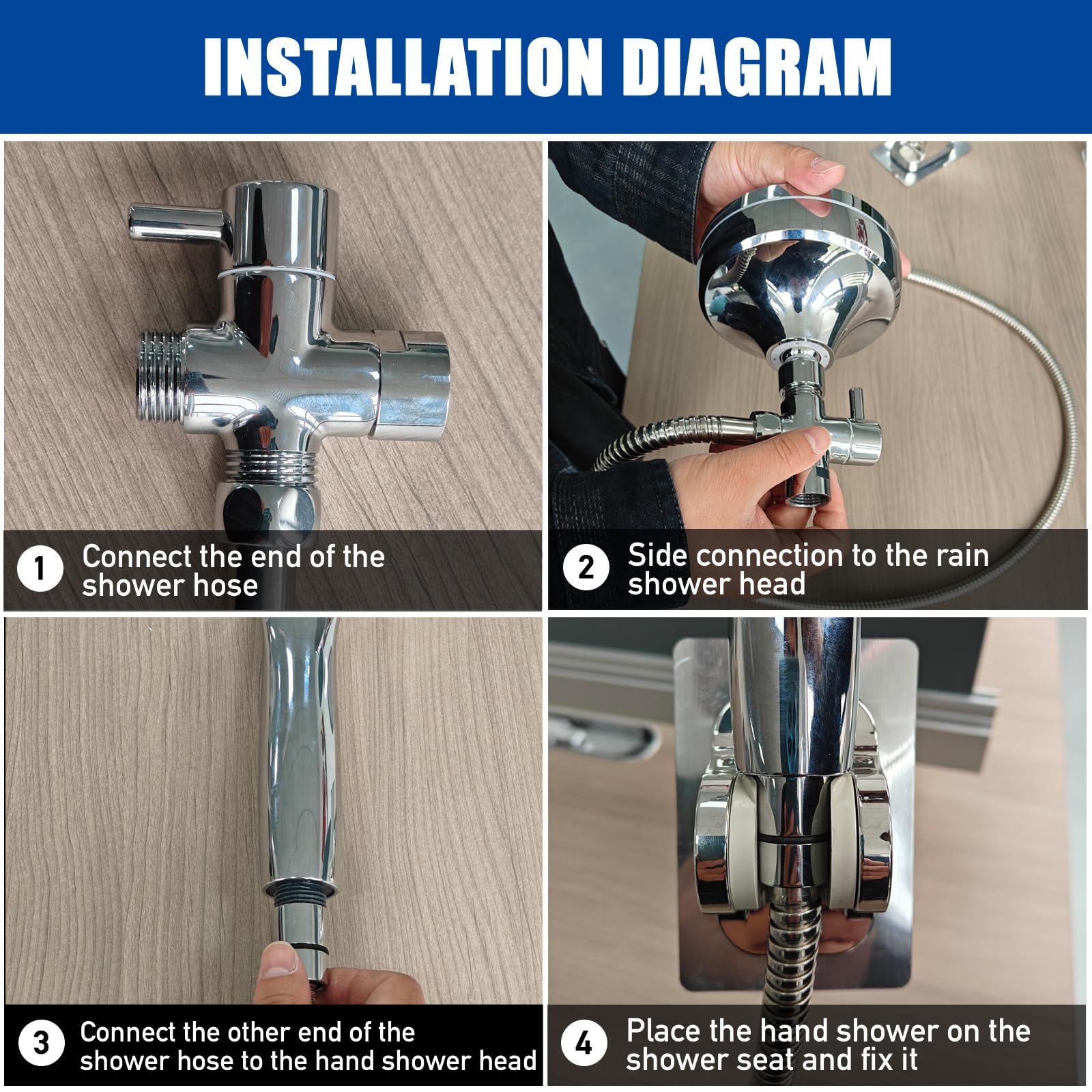 INSTALLATION DIAGRAM

1 Connect the end of the shower hose

2 Side connection to the rain shower head

3 Connect the other end of the shower hose to the hand shower head

4 Place the hand shower on the shower seat and fix it