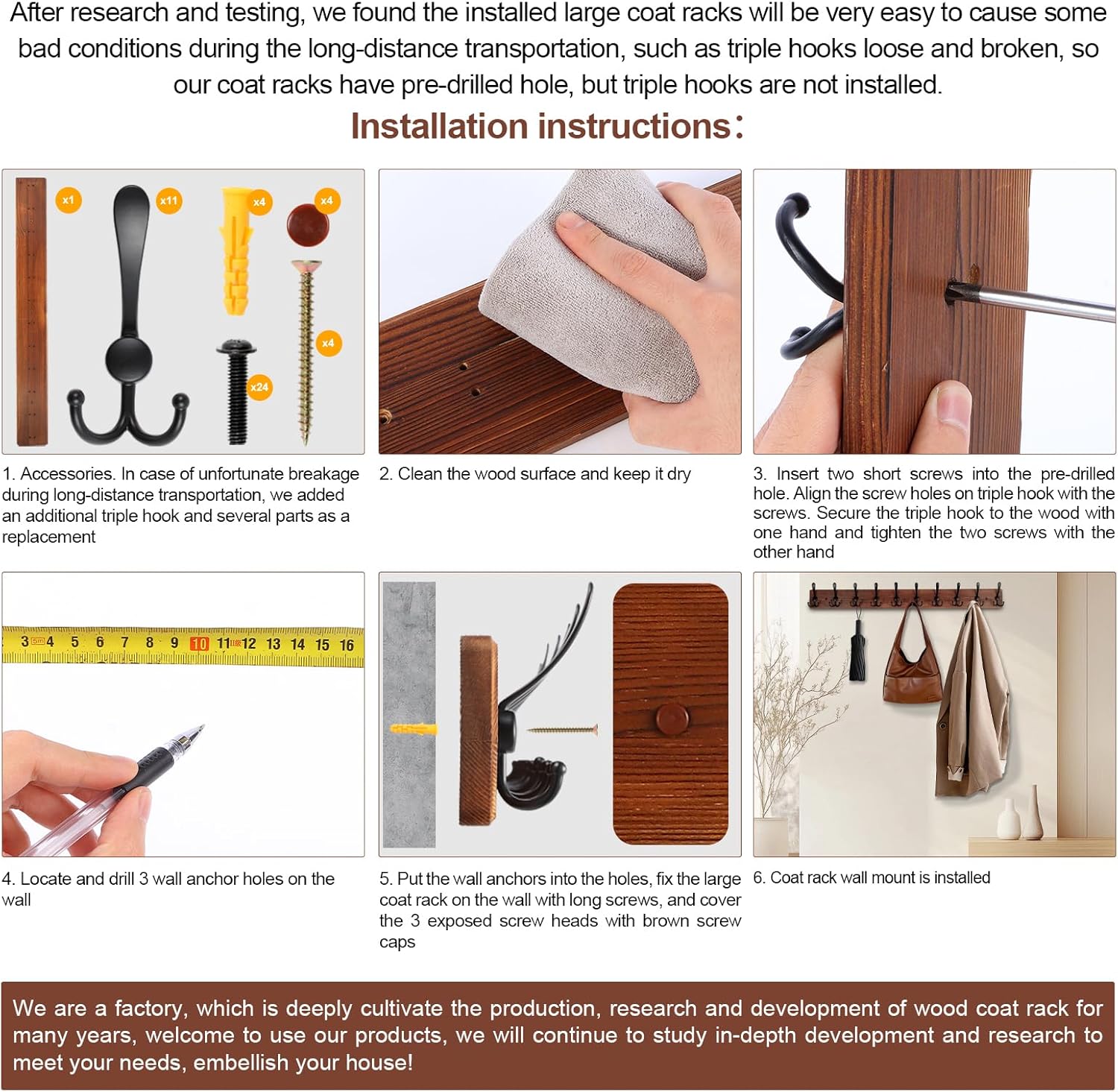 After research and testing, we found the installed large coat racks will be very easy to cause some bad conditions during the long-distance transportation, such as triple hooks loose and broken, so our coat racks have pre-drilled hole, but triple hooks are not installed.

Installation instructions:

x1 x11 x4 x4 x4 x24

1. Accessories. In case of unfortunate breakage during long-distance transportation, we added an additional triple hook and several parts as a replacement

2. Clean the wood surface and keep it dry

3. Insert two short screws into the pre-drilled hole. Align the screw holes on triple hook with the screws. Secure the triple hook to the wood with one hand and tighten the two screws with the other hand

3 4 5 6 7 8 9 10 11 12 13 14 15 16

4. Locate and drill 3 wall anchor holes on the wall

5. Put the wall anchors into the holes, fix the large coat rack on the wall with long screws, and cover the 3 exposed screw heads with brown screw caps

6. Coat rack wall mount is installed

We are a factory, which is deeply cultivate the production, research and development of wood coat rack for many years, welcome to use our products, we will continue to study in-depth development and research to meet your needs, embellish your house!