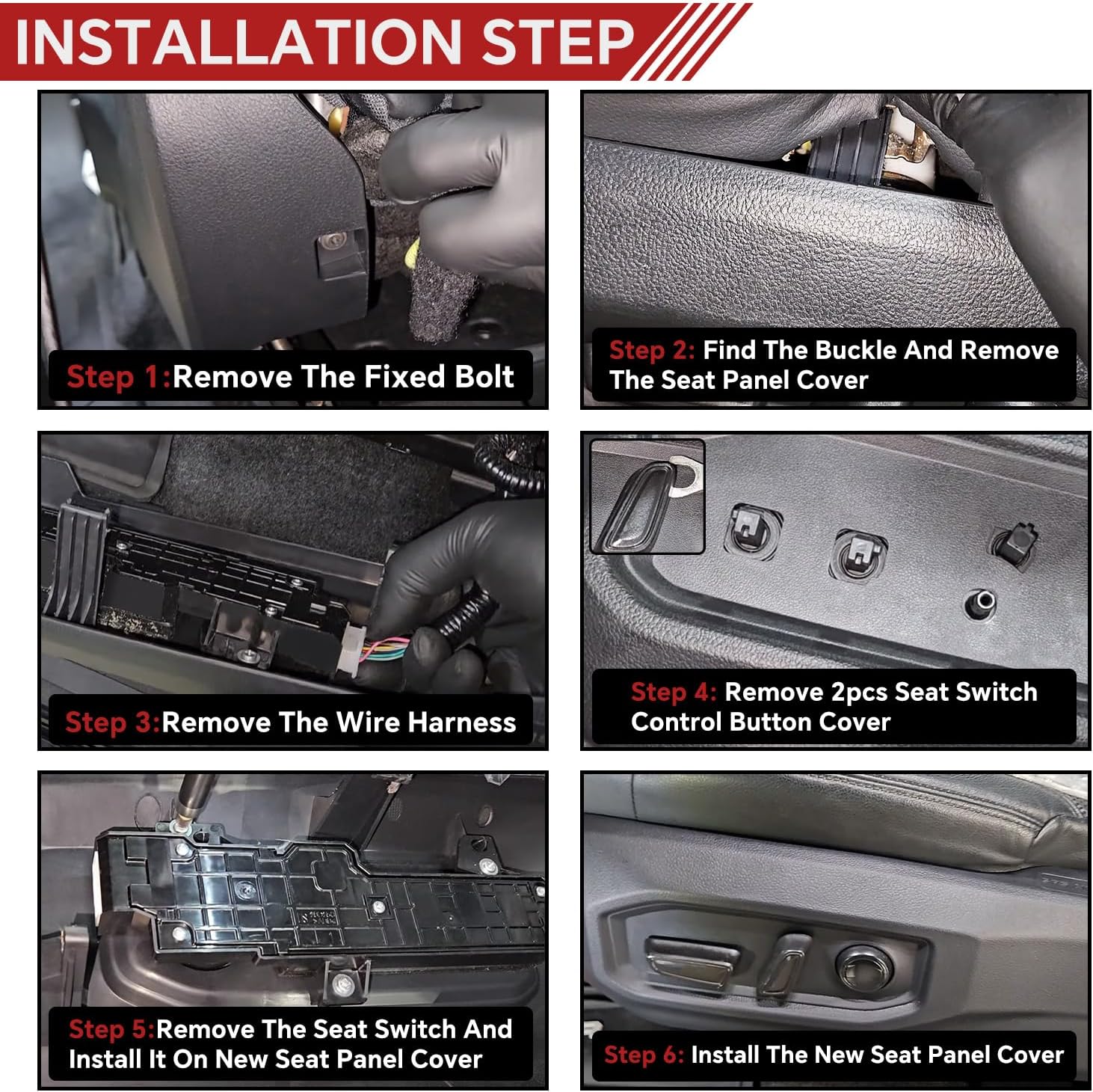 INSTALLATION STEP

Step 1:Remove The Fixed Bolt

Step 2: Find The Buckle And Remove The Seat Panel Cover

Step 3:Remove The Wire Harness

Step 4: Remove 2pcs Seat Switch Control Button Cover

Step 5:Remove The Seat Switch And Install It On New Seat Panel Cover

Step 6: Install The New Seat Panel Cover