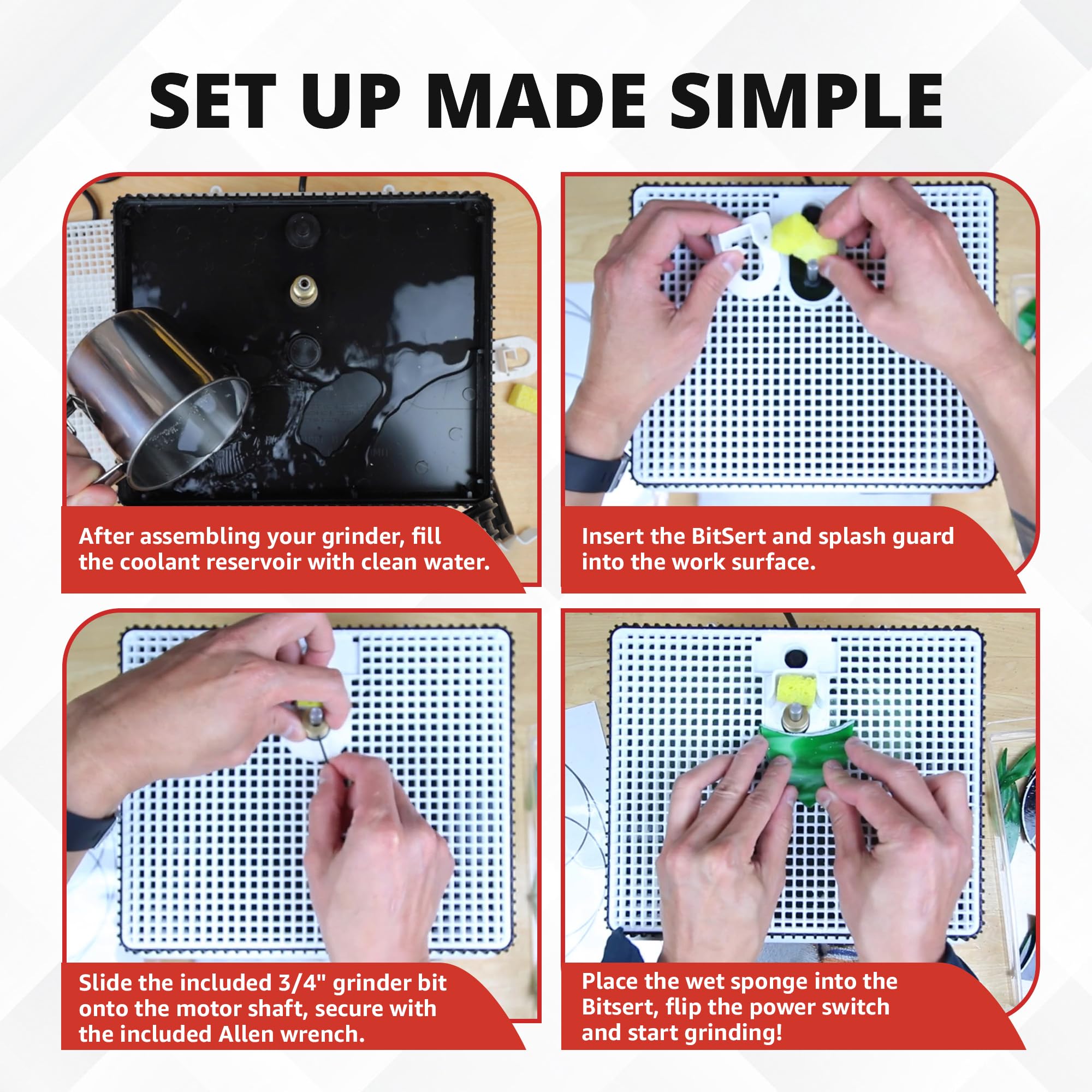 SET UP MADE SIMPLE

After assembling your grinder, fill the coolant reservoir with clean water.

Insert the BitSert and splash guard into the work surface.

Slide the included 3/4" grinder bit onto the motor shaft, secure with the included Allen wrench.

Place the wet sponge into the Bitsert, flip the power switch and start grinding!