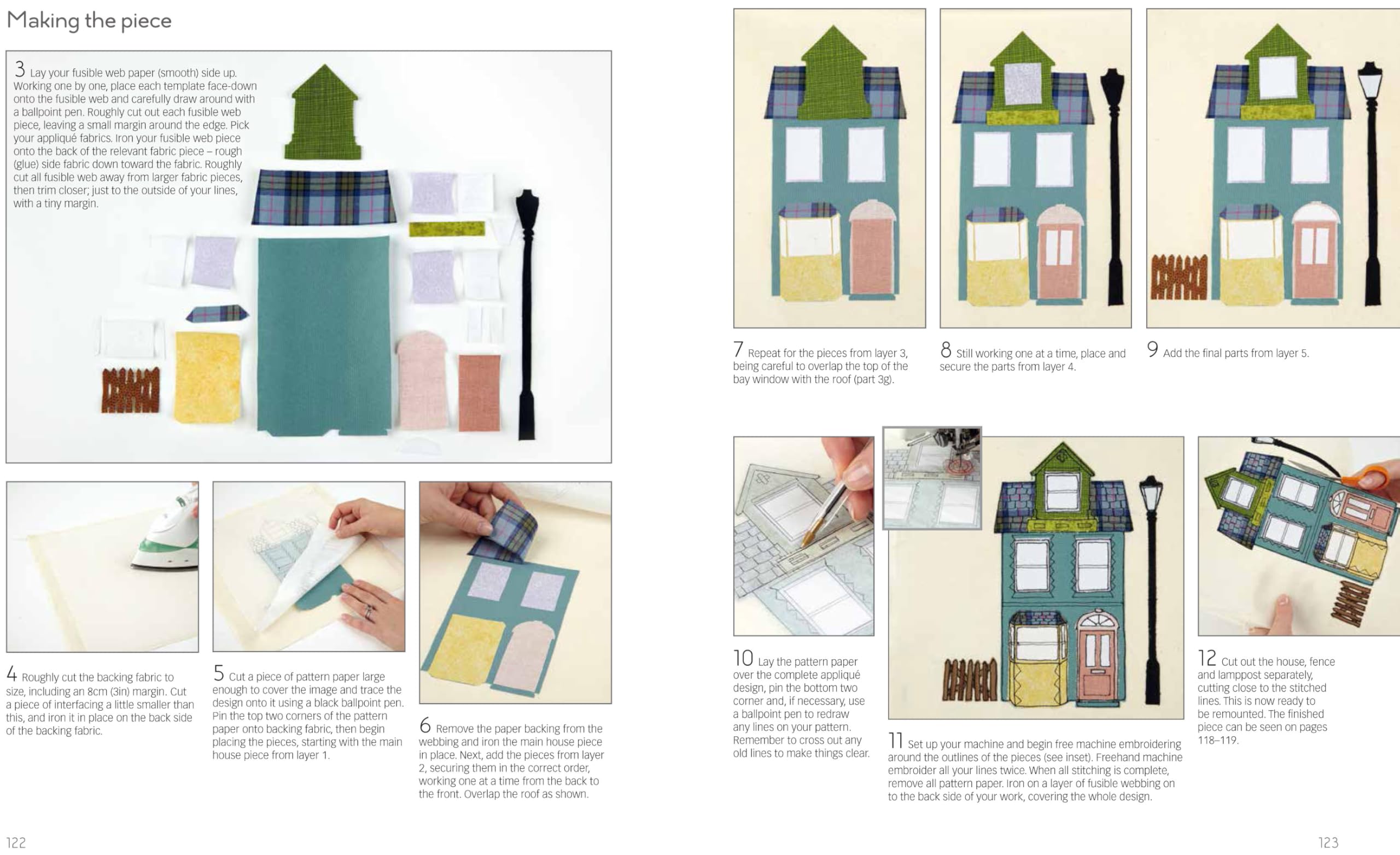 Making the piece

3 Lay your fusible web paper (smooth) side up. Working one by one, place each template face-down onto the fusible web and carefully draw around with a ballpoint pen. Roughly cut out each fusible web piece, leaving a small margin around the edge. Pick your appliqué fabrics. Iron your fusible web piece onto the back of the relevant fabric piece – rough (glue) side fabric down toward the fabric. Roughly cut all fusible web away from larger fabric pieces, then trim closer; just to the outside of your lines, with a tiny margin.

4 Roughly cut the backing fabric to size, including an 8cm (3in) margin. Cut a piece of interfacing a little smaller than this, and iron it in place on the back side of the backing fabric.

5 Cut a piece of pattern paper large enough to cover the image and trace the design onto it using a black ballpoint pen. Pin the top two corners of the pattern paper onto backing fabric, then begin placing the pieces, starting with the main house piece from layer 1.

6 Remove the paper backing from the webbing and iron the main house piece in place. Next, add the pieces from layer 2, securing them in the correct order, working one at a time from the back to the front. Overlap the roof as shown.

122

7 Repeat for the pieces from layer 3, being careful to overlap the top of the bay window with the roof (part 3g).

8 Still working one at a time, place and secure the parts from layer 4.

9 Add the final parts from layer 5.

10 Lay the pattern paper over the complete appliqué design, pin the bottom two corner and, if necessary, use a ballpoint pen to redraw any lines on your pattern. Remember to cross out any old lines to make things clear.

11 Set up your machine and begin free machine embroidering around the outlines of the pieces (see inset). Freehand machine embroider all your lines twice. When all stitching is complete, remove all pattern paper. Iron on a layer of fusible webbing on to the back side of your work, covering the whole design.

12 Cut out the house, fence and lamppost separately, cutting close to the stitched lines. This is now ready to be remounted. The finished piece can be seen on pages 118–119.

123