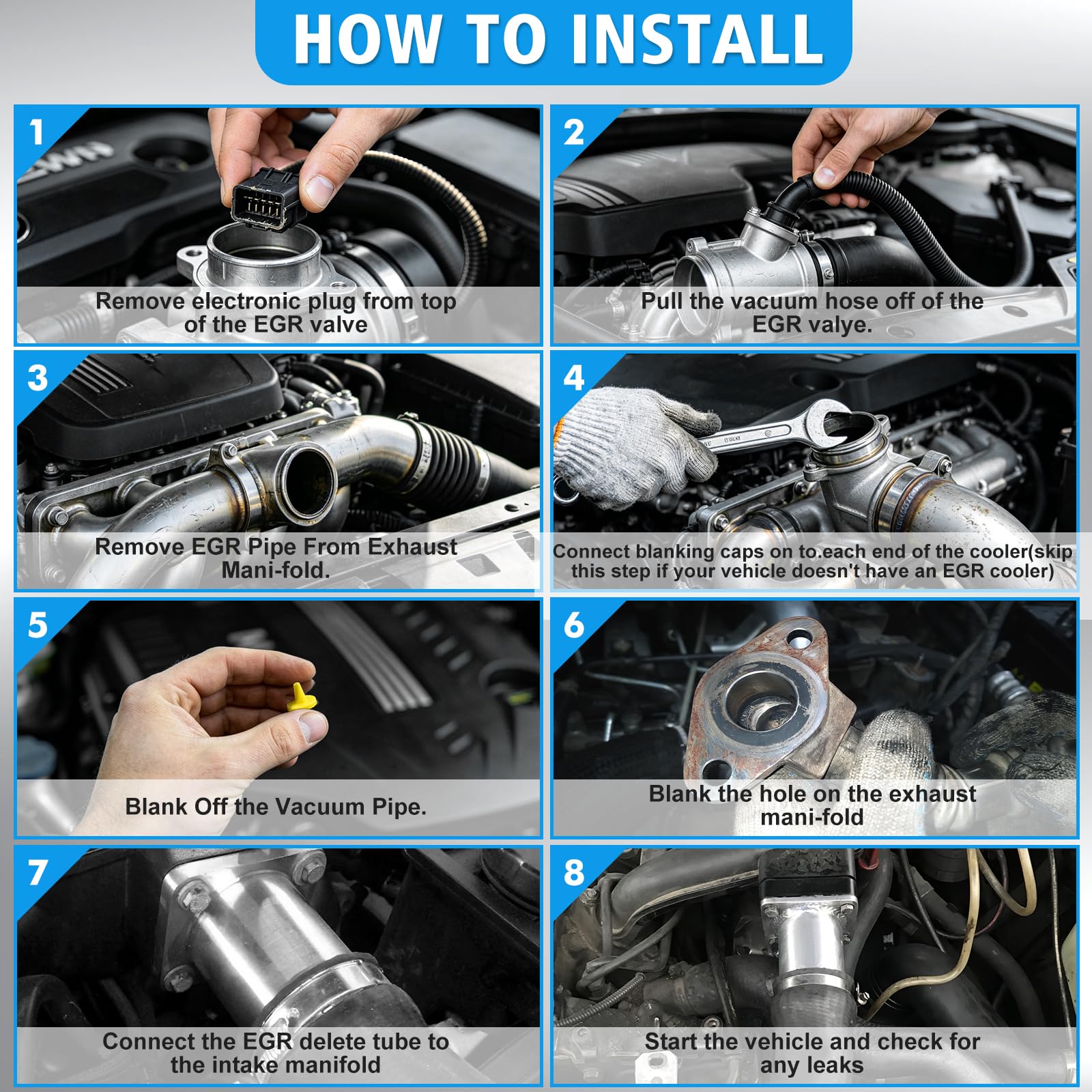 HOW TO INSTALL

1

Remove electronic plug from top of the EGR valve

2

Pull the vacuum hose off of the EGR valye.

3

Remove EGR Pipe From Exhaust Mani-fold.

4

Connect blanking caps on to.each end of the cooler(skip this step if your vehicle doesn't have an EGR cooler)

5

Blank Off the Vacuum Pipe.

6

Blank the hole on the exhaust mani-fold

7

Connect the EGR delete tube to the intake manifold

8

Start the vehicle and check for any leaks