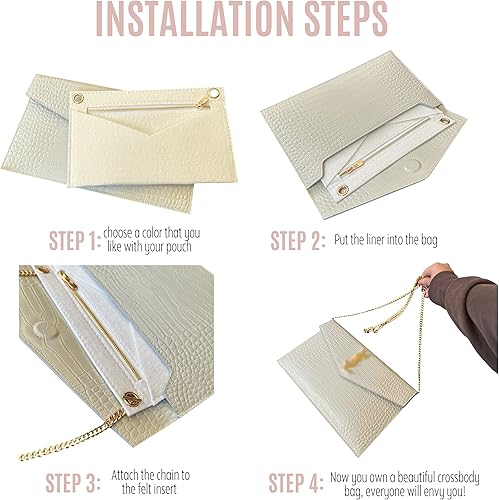 INSTALLATION STEPS

STEP 1: choose a color that you like with your pouch

STEP 2: Put the liner into the bag

STEP 3: Attach the chain to the felt insert

STEP 4: Now you own a beautiful crossbody bag, everyone will envy you!