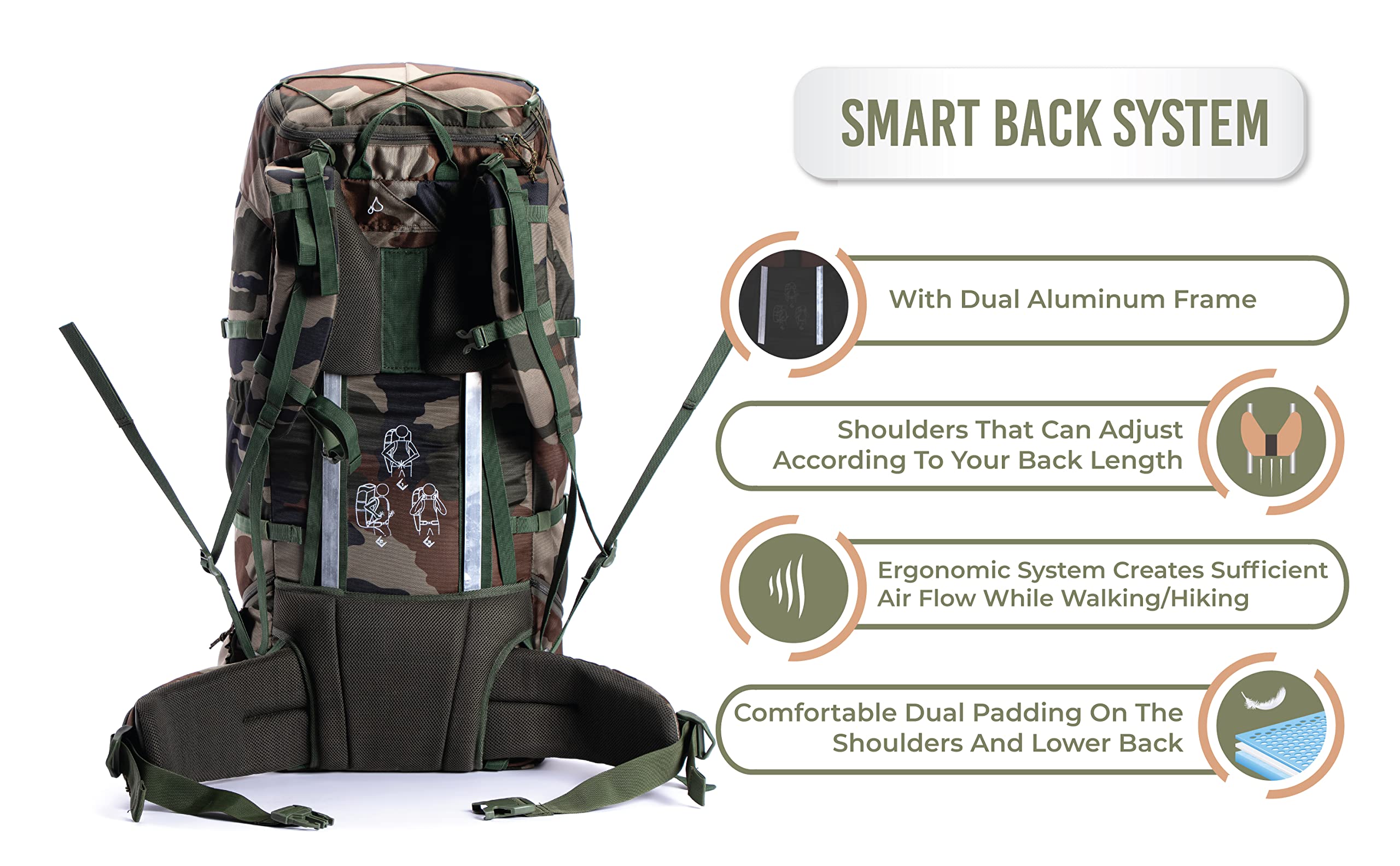 SMART BACK SYSTEM

With Dual Aluminum Frame

Shoulders That Can Adjust According To Your Back Length

Ergonomic System Creates Sufficient Air Flow While Walking/Hiking

Comfortable Dual Padding On The Shoulders And Lower Back