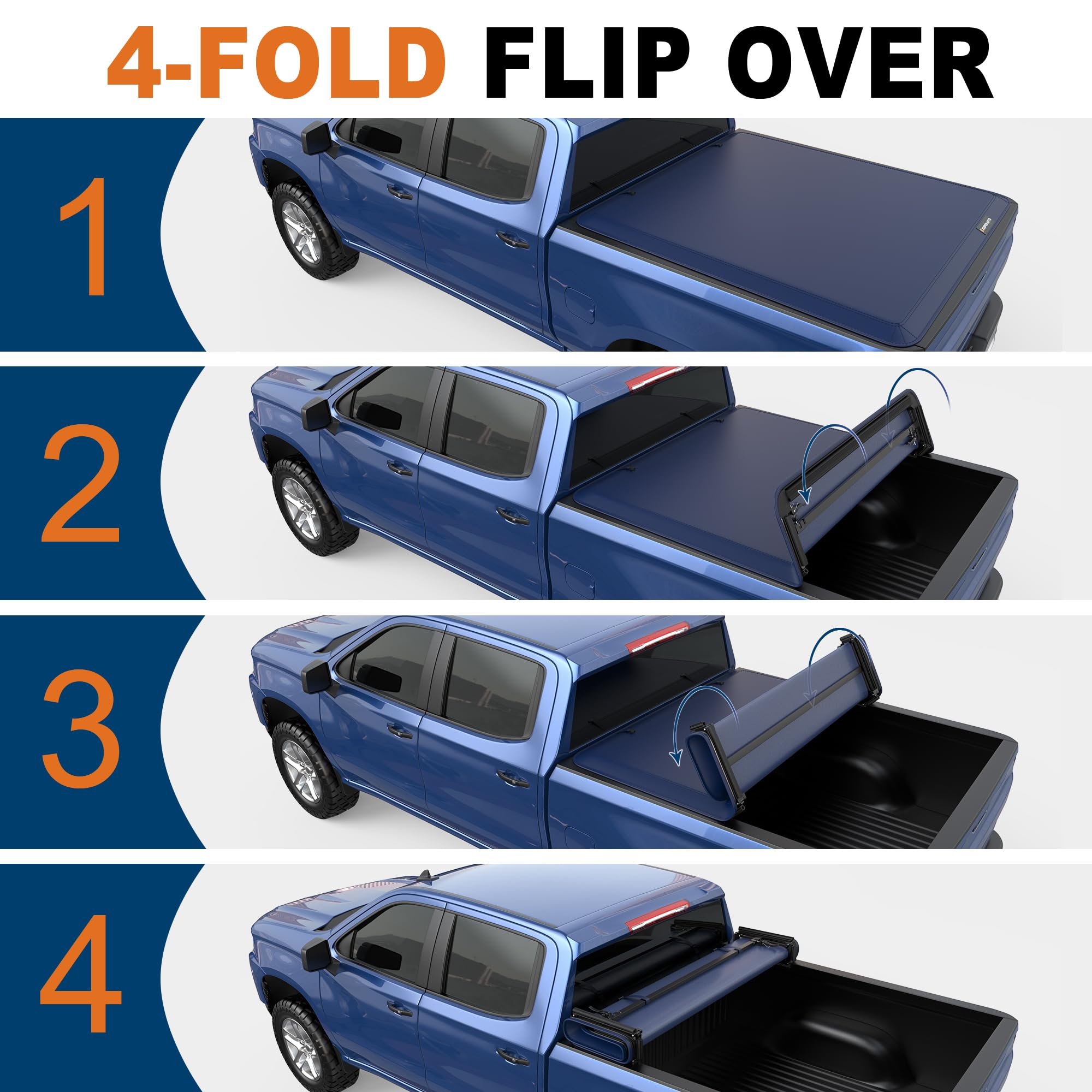 4-FOLD FLIP OVER

1

2

3

4