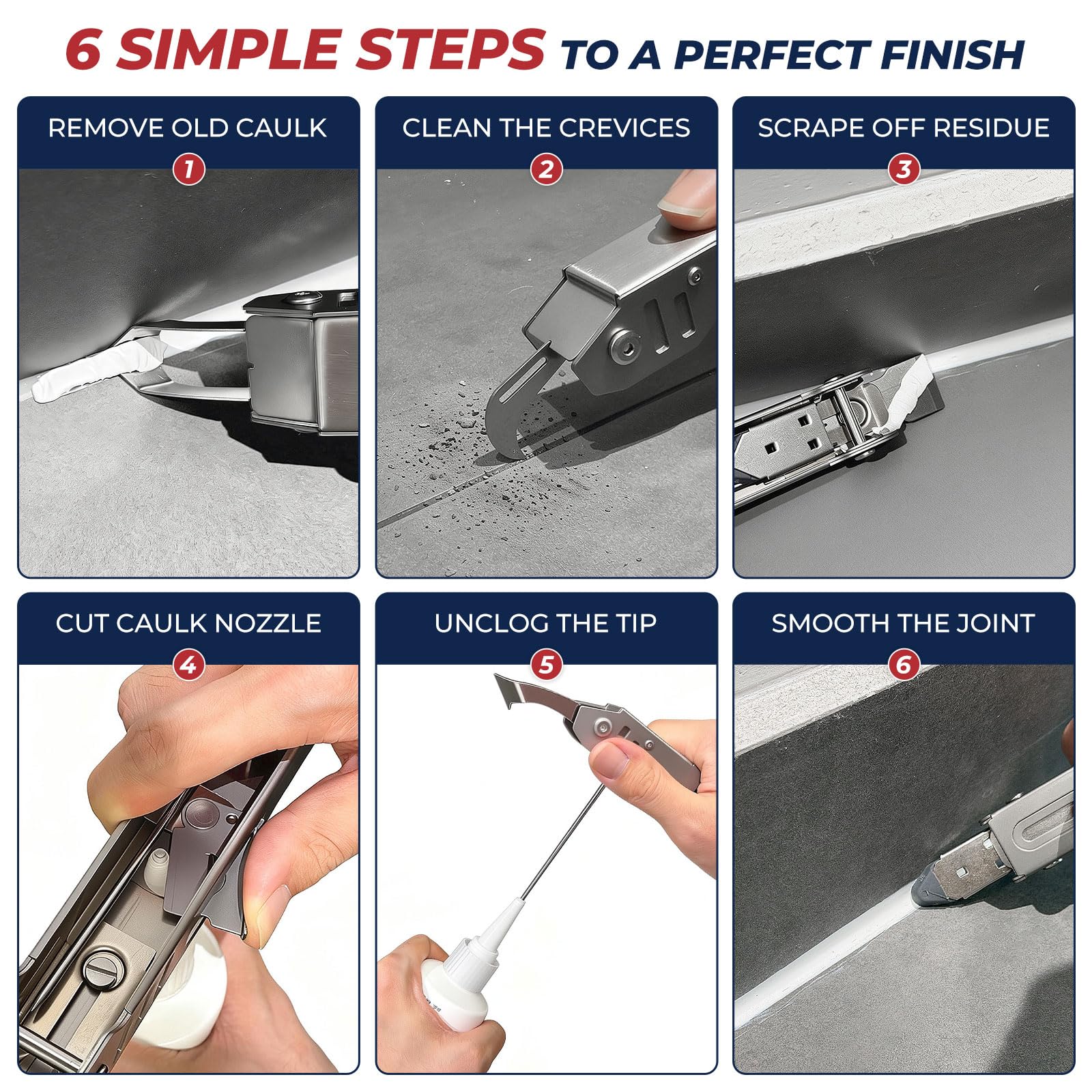 6 SIMPLE STEPS TO A PERFECT FINISH

REMOVE OLD CAULK

1

CLEAN THE CREVICES

2

SCRAPE OFF RESIDUE

3

CUT CAULK NOZZLE

4

UNCLOG THE TIP

5

SMOOTH THE JOINT

6