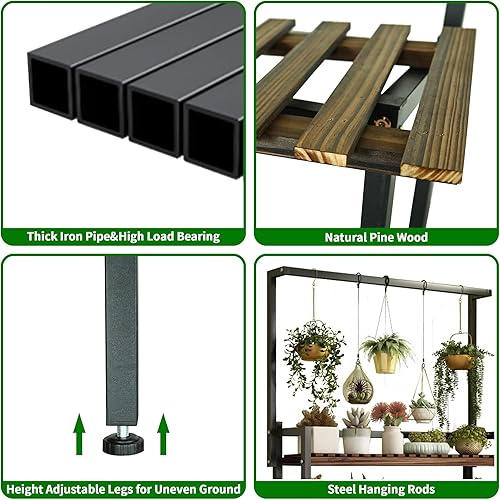 Thick Iron Pipe&High Load Bearing

Natural Pine Wood

Height Adjustable Legs for Uneven Ground

Steel Hanging Rods