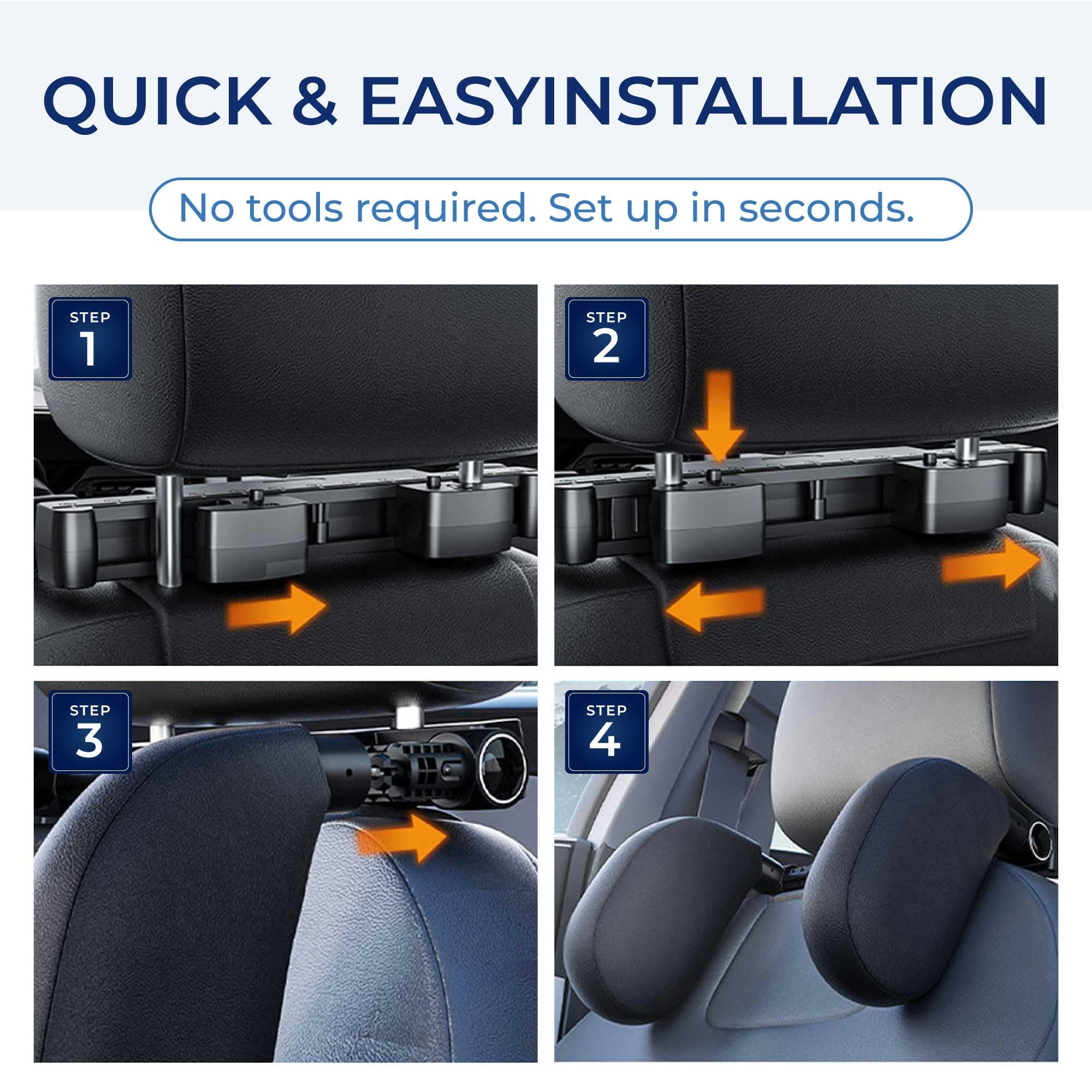 QUICK & EASYINSTALLATION

No tools required. Set up in seconds.

STEP 1

STEP 2

STEP 3

STEP 4