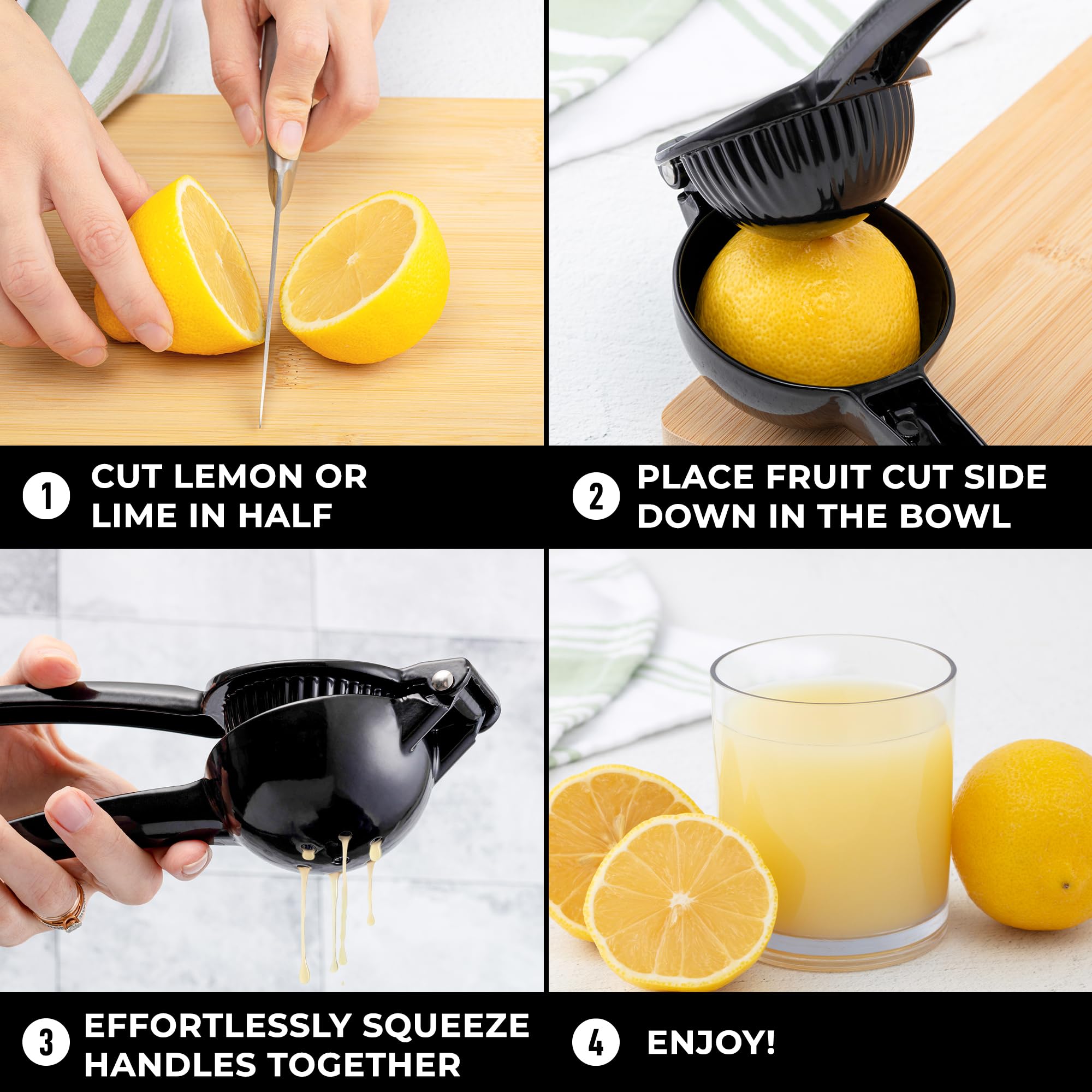 1 CUT LEMON OR LIME IN HALF

2 PLACE FRUIT CUT SIDE DOWN IN THE BOWL

3 EFFORTLESSLY SQUEEZE HANDLES TOGETHER

4 ENJOY!