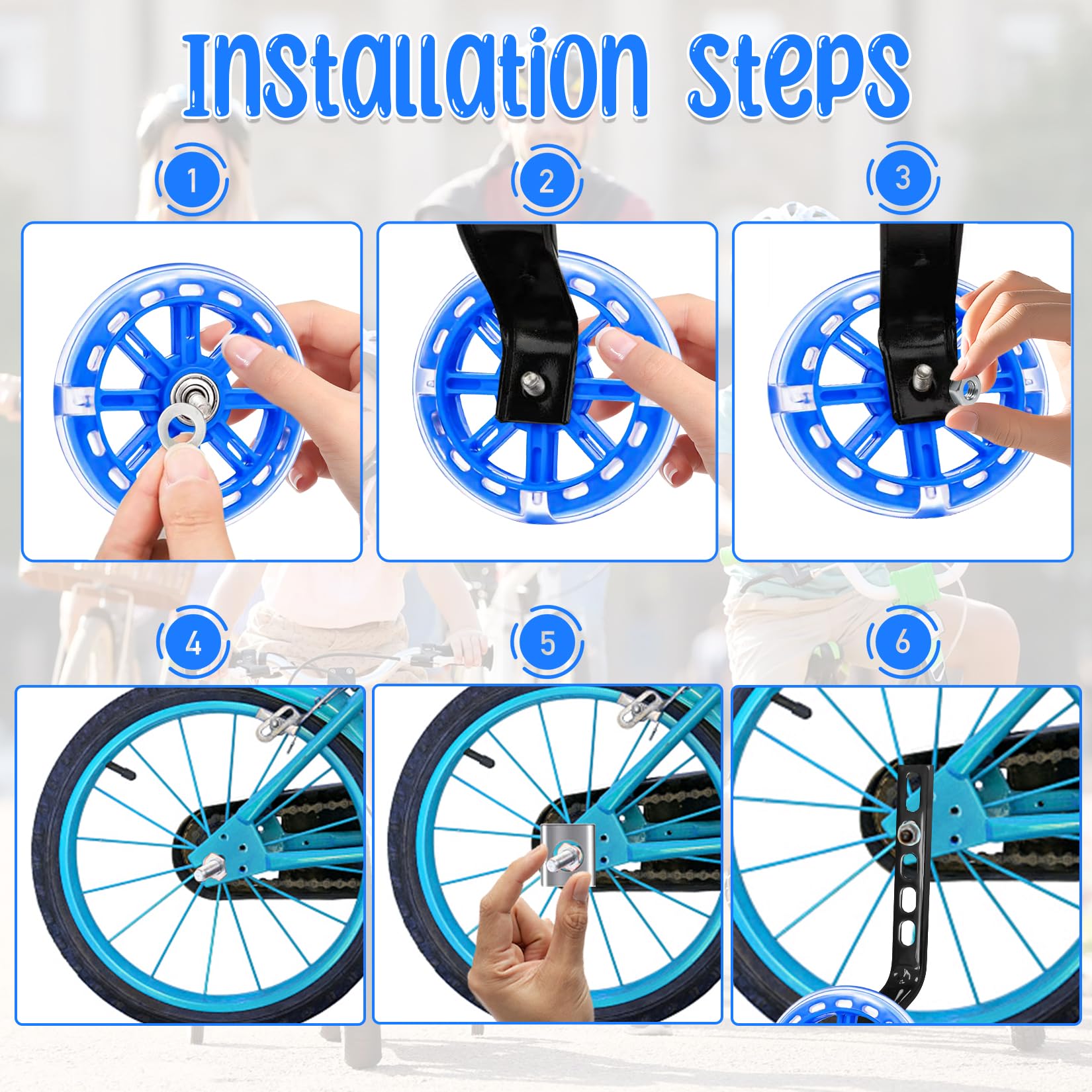 Installation Steps

1

2

3

4

5

6