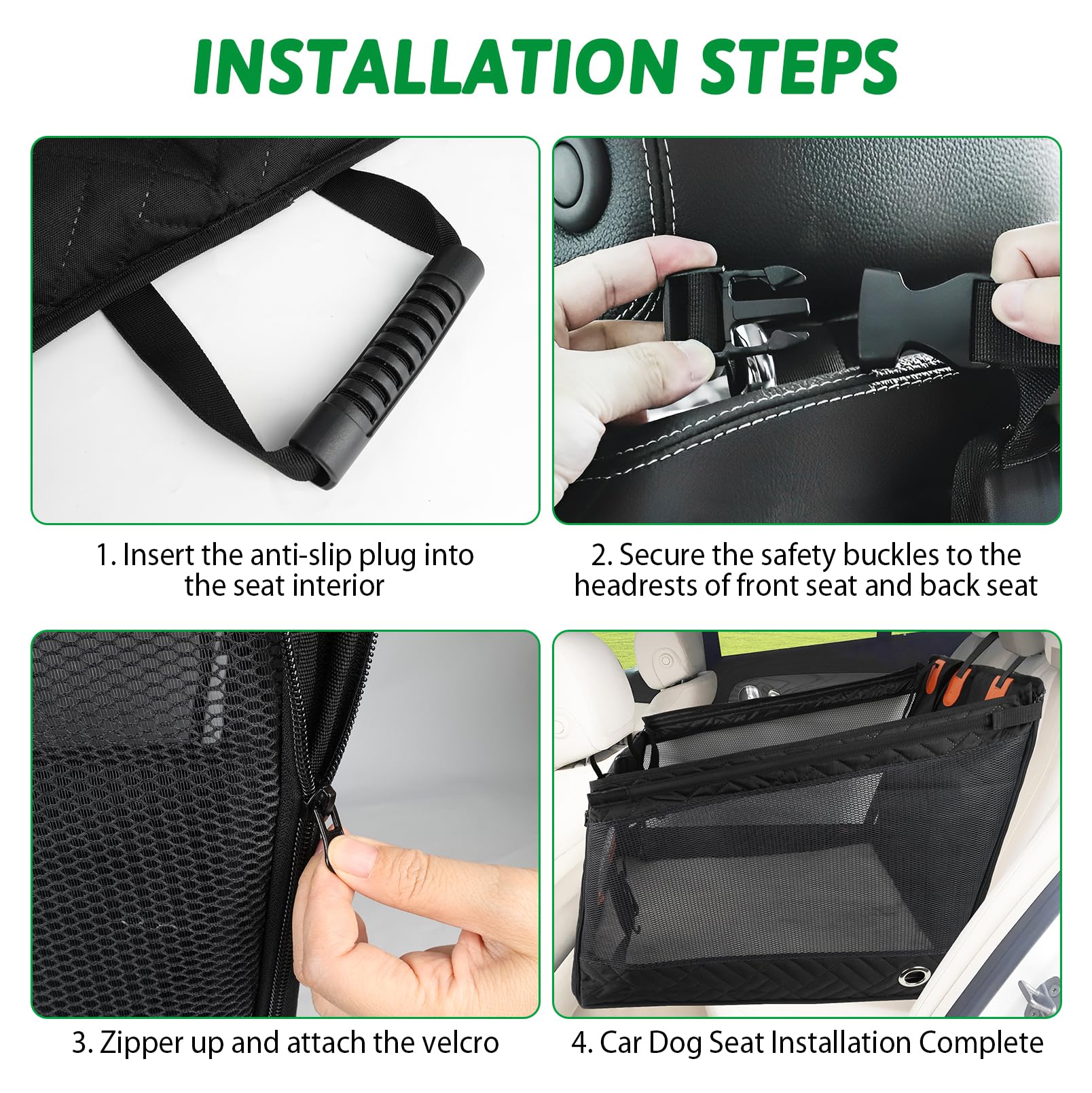 INSTALLATION STEPS

1. Insert the anti-slip plug into the seat interior

2. Secure the safety buckles to the headrests of front seat and back seat

3. Zipper up and attach the velcro

4. Car Dog Seat Installation Complete