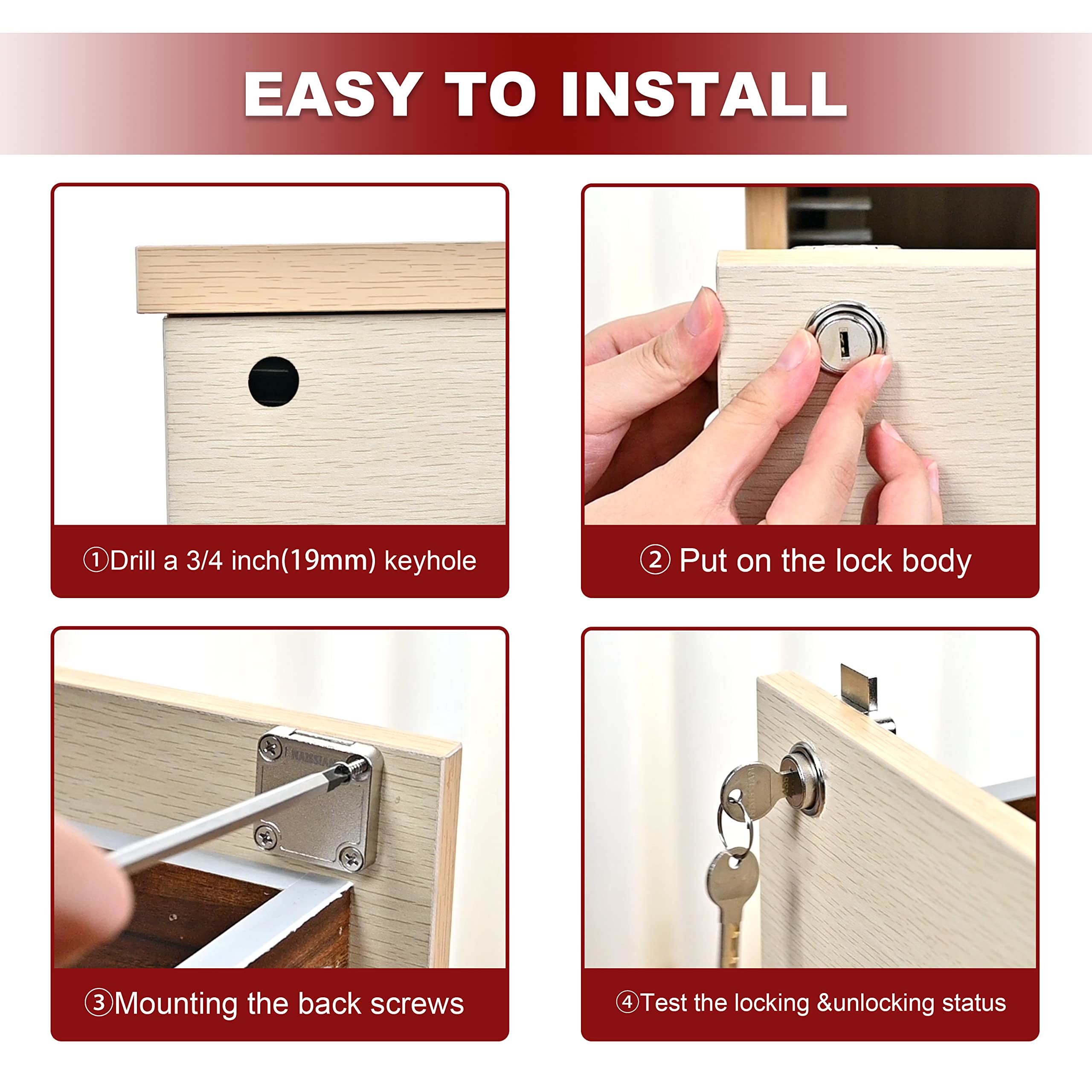 EASY TO INSTALL

①Drill a 3/4 inch(19mm) keyhole

② Put on the lock body

NAISSIAN

③Mounting the back screws

④Test the locking &unlocking status