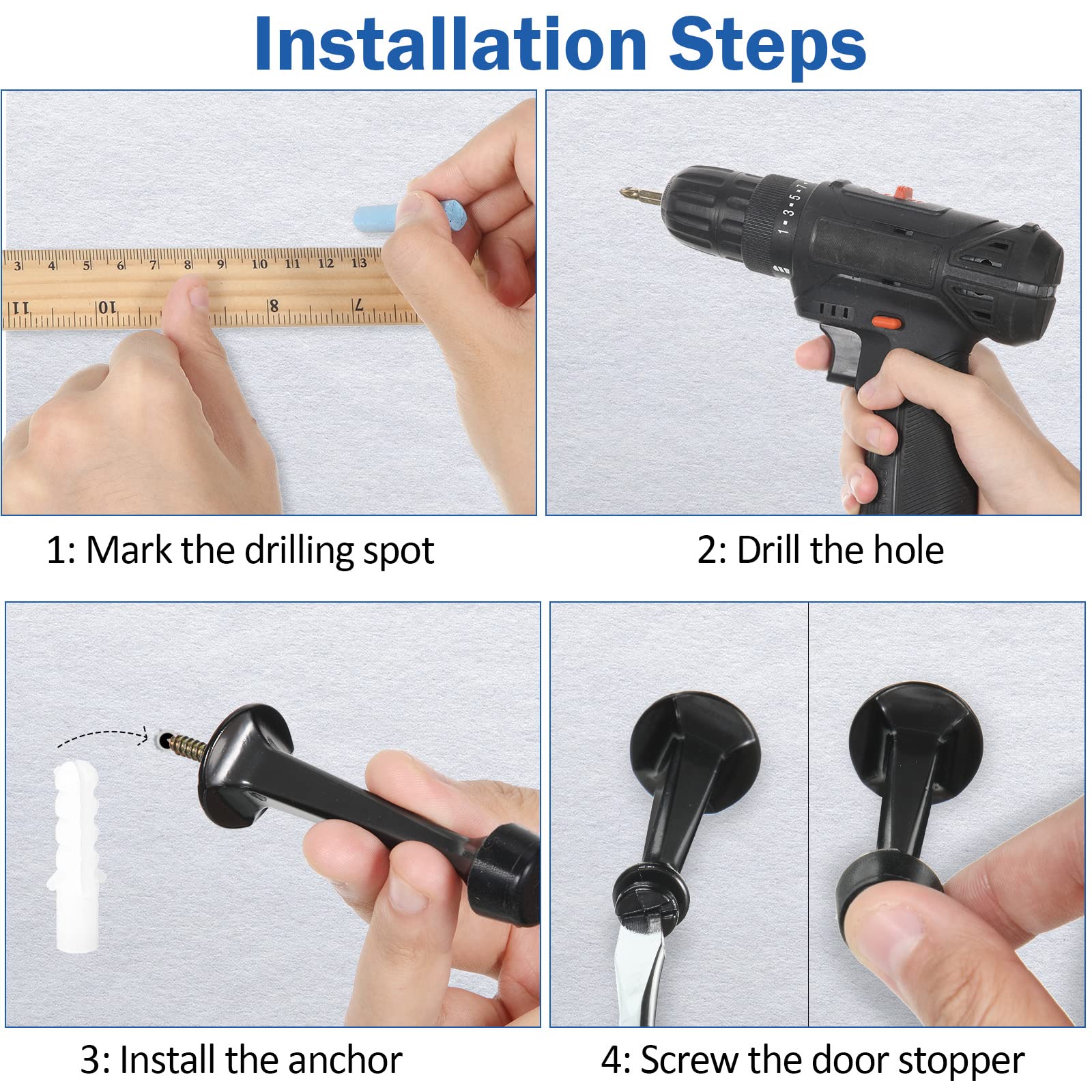 Installation Steps

3 4 5 6 7 8 9 10 11 12 13
11 10 8 7

1 3 5 7

1: Mark the drilling spot

2: Drill the hole

3: Install the anchor

4: Screw the door stopper