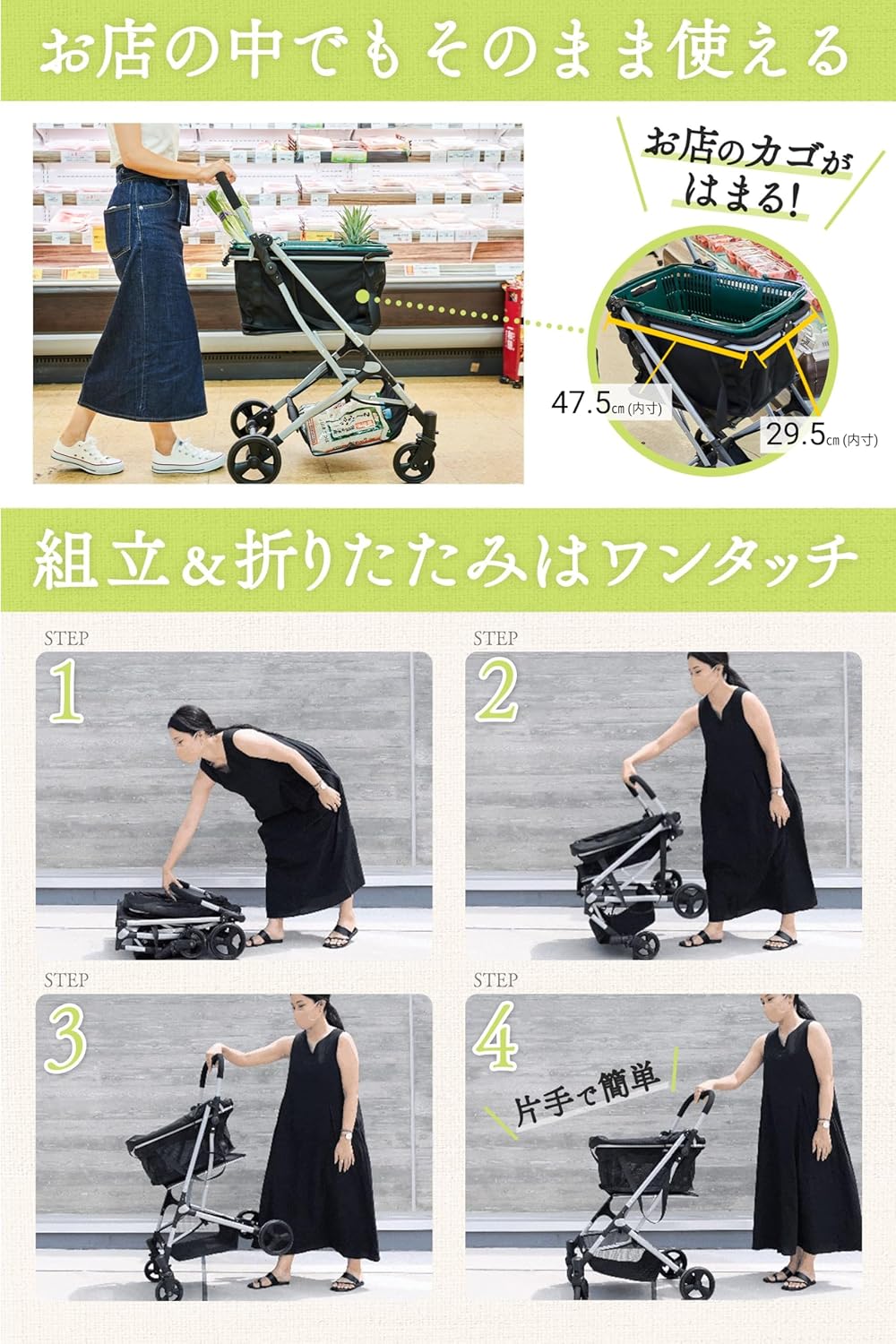 お店の中でもそのまま使える

お店のカゴがはまる!

47.5cm(内寸)

29.5cm(内寸)

組立&折りたたみはワンタッチ

STEP
1

STEP
2

STEP
3

STEP
4

片手で簡単