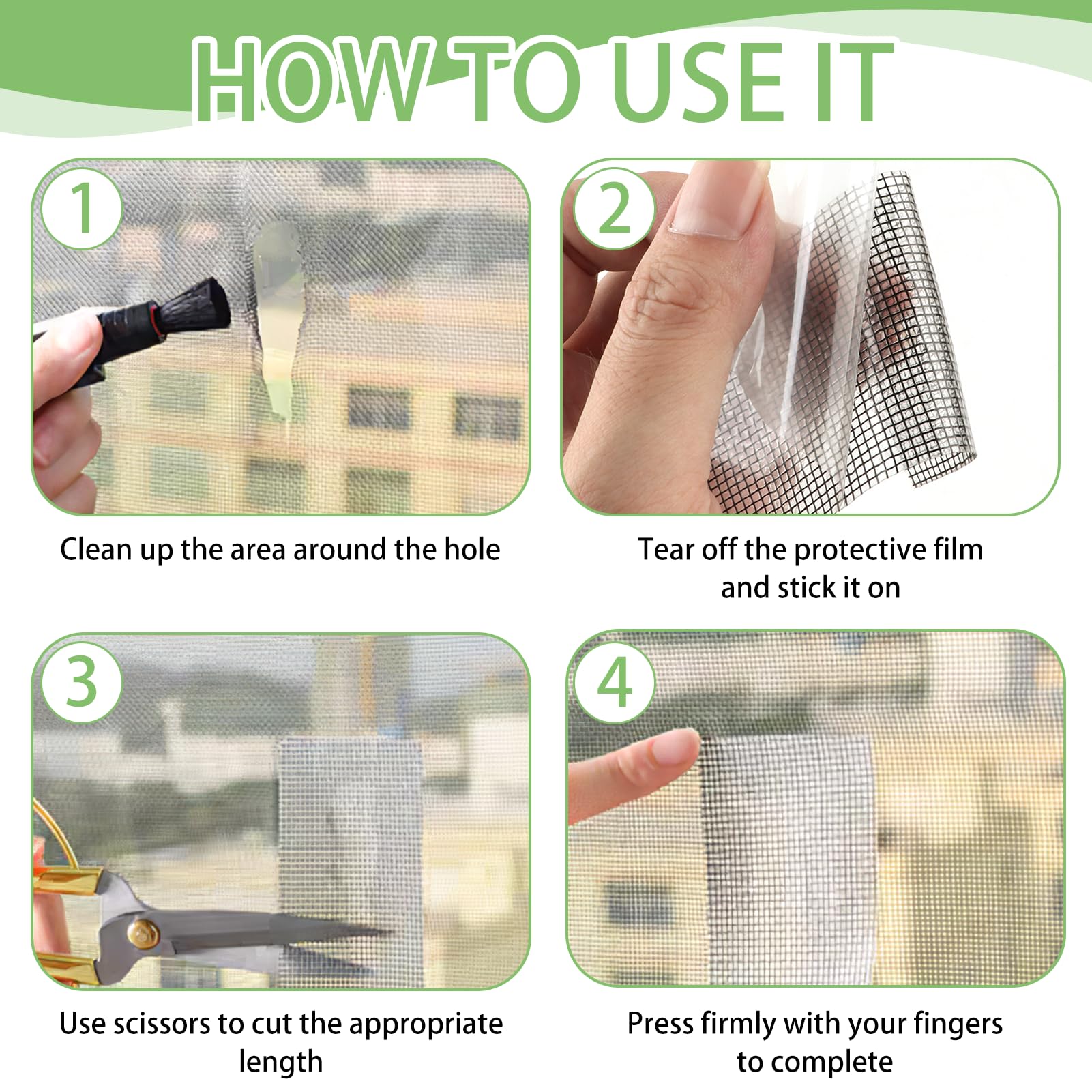 HOW TO USE IT

1

Clean up the area around the hole

2

Tear off the protective film and stick it on

3

Use scissors to cut the appropriate length

4

Press firmly with your fingers to complete