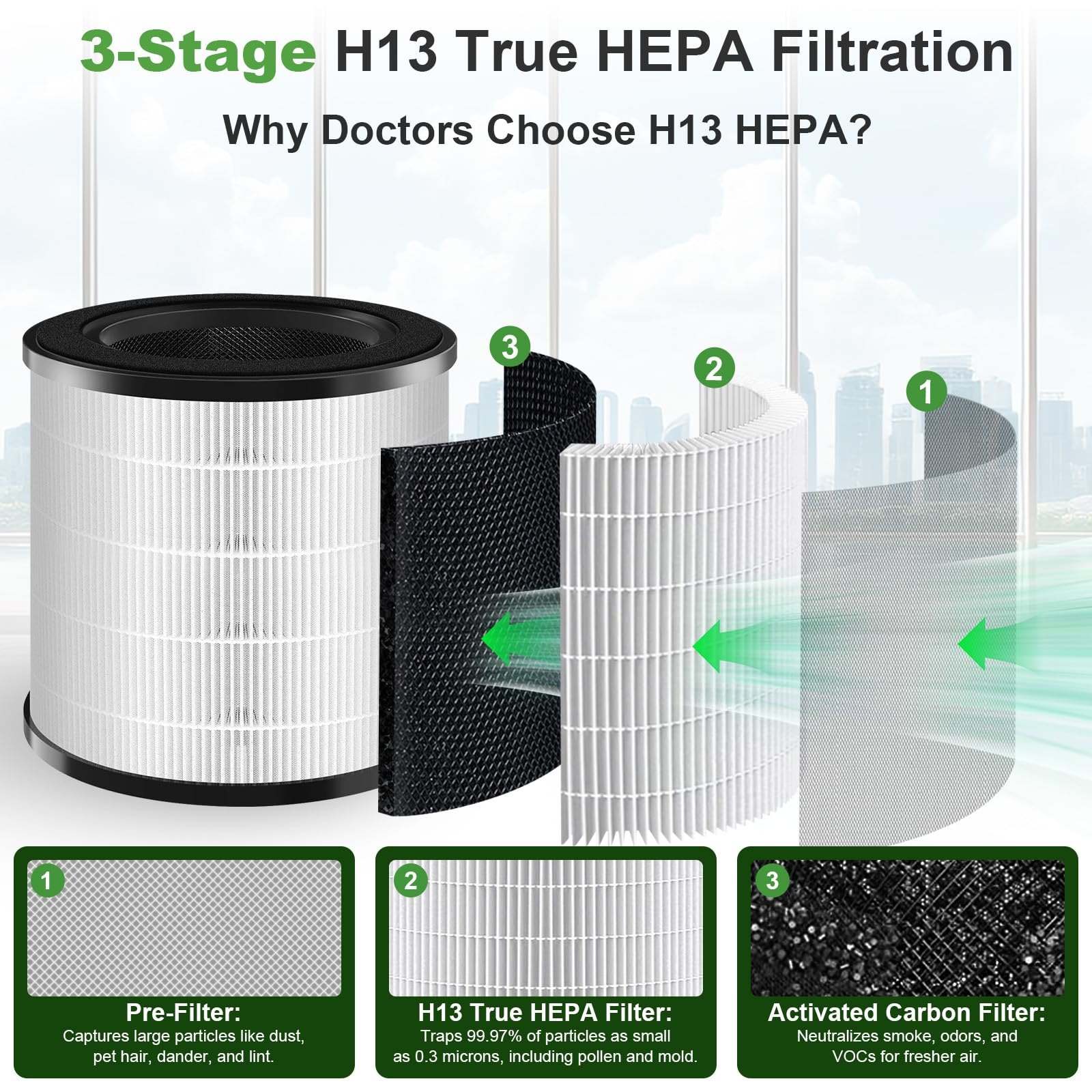 3-Stage H13 True HEPA Filtration

Why Doctors Choose H13 HEPA?

3

2

1

1

Pre-Filter:
Captures large particles like dust, pet hair, dander, and lint.

2

H13 True HEPA Filter:
Traps 99.97% of particles as small as 0.3 microns, including pollen and mold.

3

Activated Carbon Filter:
Neutralizes smoke, odors, and VOCs for fresher air.