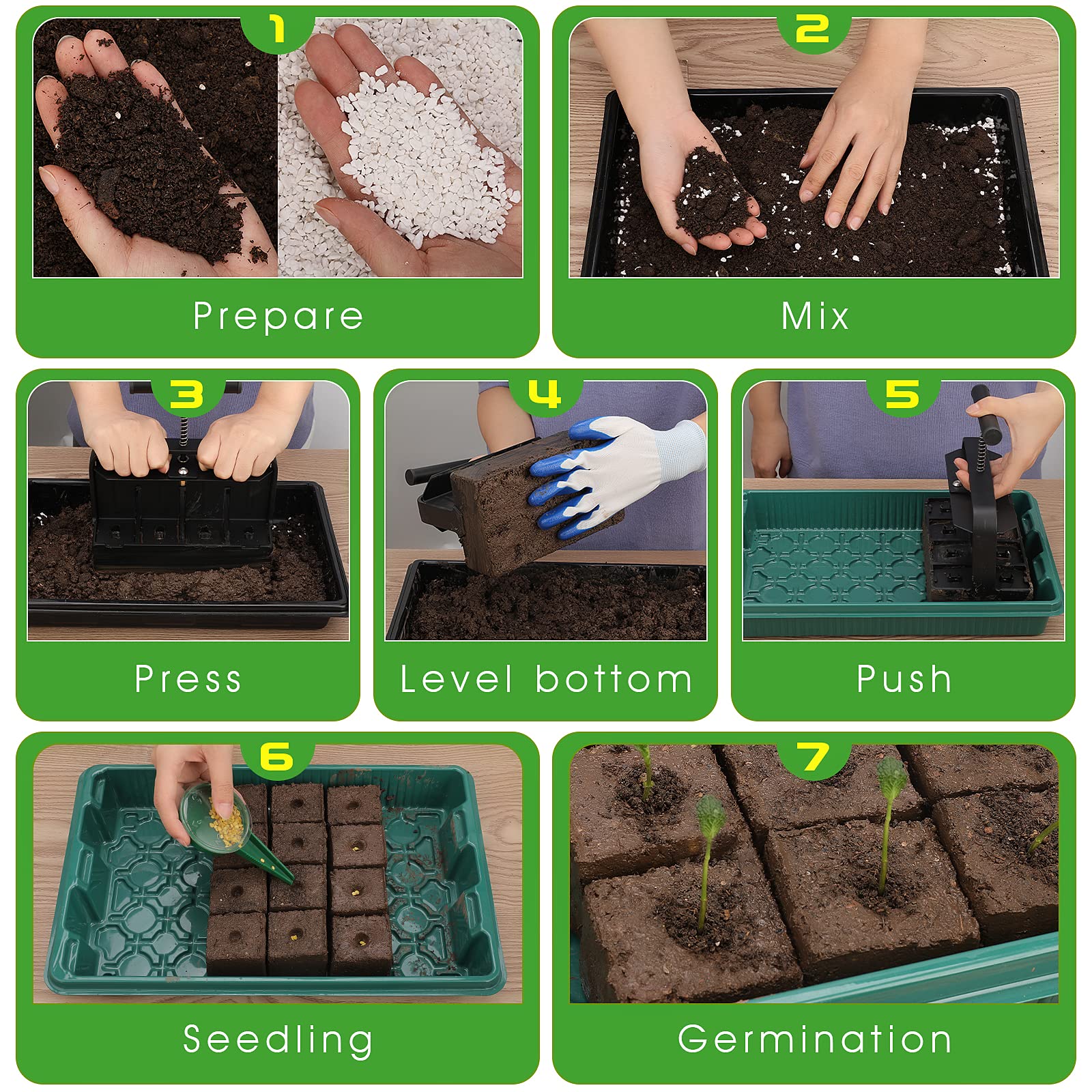 1

Prepare

2

Mix

3

Press

4

Level bottom

5

Push

6

Seedling

7

Germination