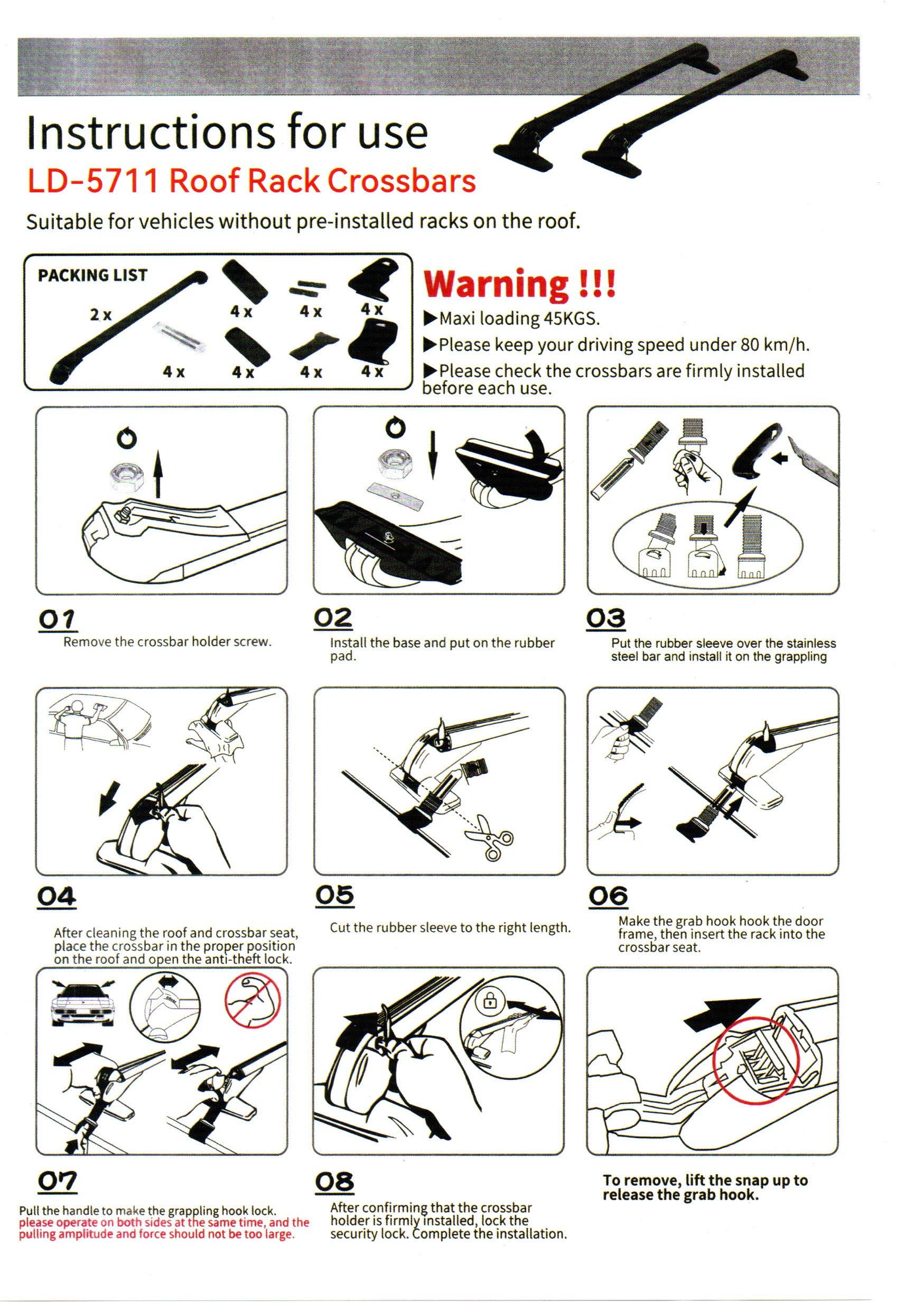 Instructions for use
LD-5711 Roof Rack Crossbars
Suitable for vehicles without pre-installed racks on the roof.

PACKING LIST
2 x
4 x
4 x
4 x
4 x
4 x
4 x
4 x

Warning !!!
▶Maxi loading 45KGS.
▶Please keep your driving speed under 80 km/h.
▶Please check the crossbars are firmly installed before each use.

01
Remove the crossbar holder screw.

02
Install the base and put on the rubber pad.

03
Put the rubber sleeve over the stainless steel bar and install it on the grappling

04
After cleaning the roof and crossbar seat, place the crossbar in the proper position on the roof and open the anti-theft lock.

05
Cut the rubber sleeve to the right length.

06
Make the grab hook hook the door frame, then insert the rack into the crossbar seat.

07
Pull the handle to make the grappling hook lock.
please operate on both sides at the same time, and the pulling amplitude and force should not be too large.

08
After confirming that the crossbar holder is firmly installed, lock the security lock. Complete the installation.

To remove, lift the snap up to release the grab hook.