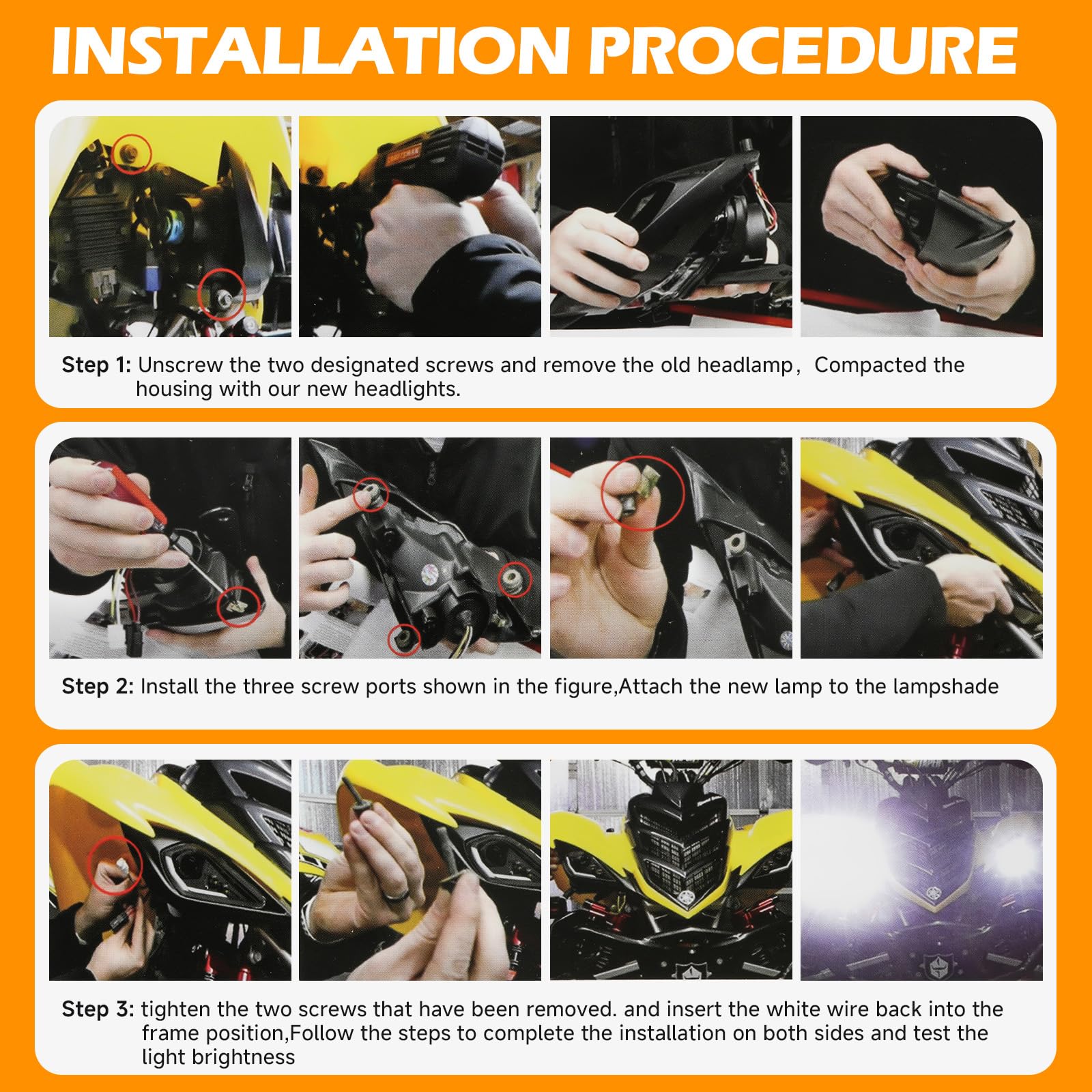 INSTALLATION PROCEDURE

Step 1: Unscrew the two designated screws and remove the old headlamp， Compacted the housing with our new headlights.

Step 2: Install the three screw ports shown in the figure,Attach the new lamp to the lampshade

Step 3: tighten the two screws that have been removed. and insert the white wire back into the frame position,Follow the steps to complete the installation on both sides and test the light brightness