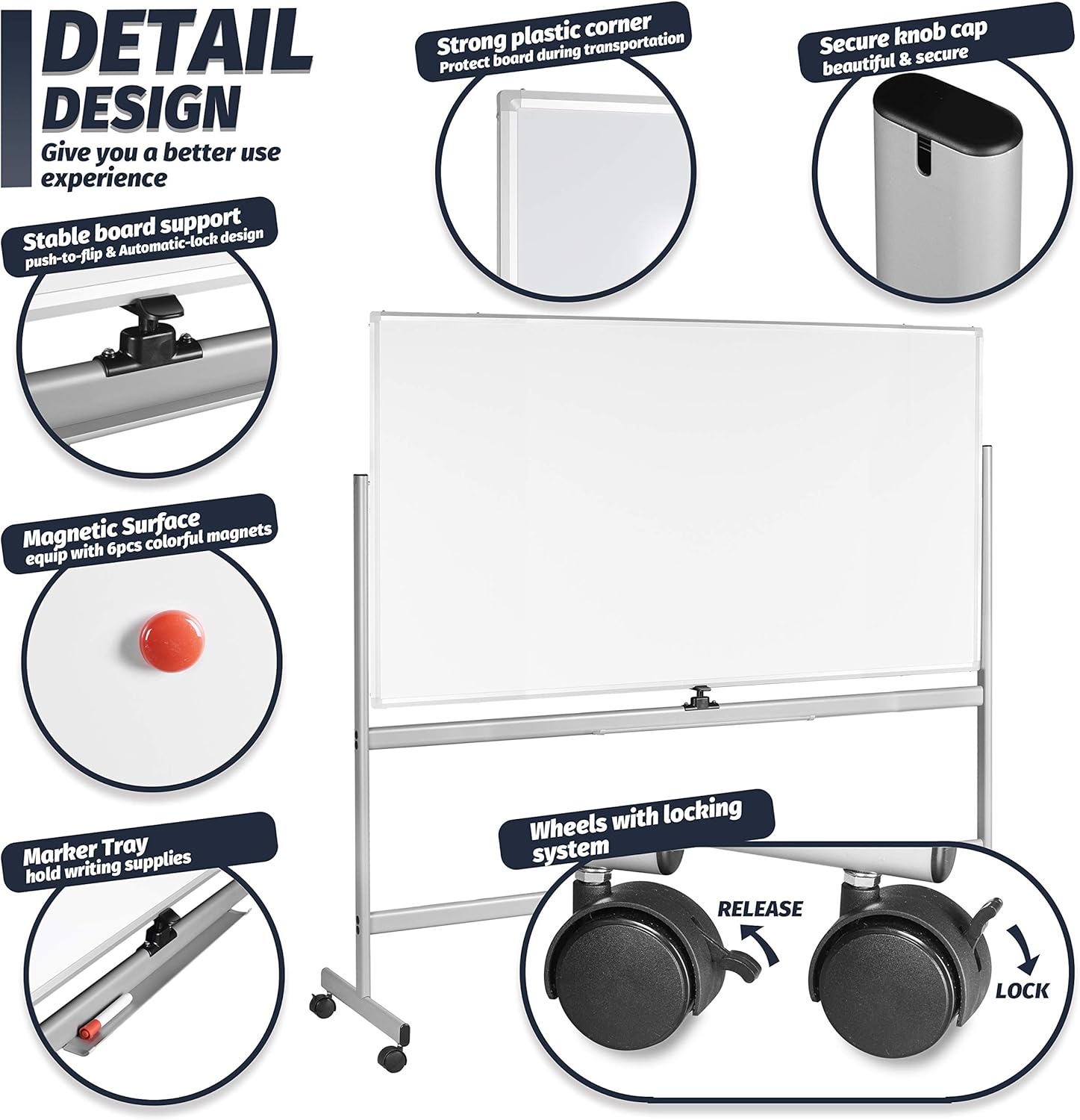 DETAIL DESIGN
Give you a better use experience

Strong plastic corner
Protect board during transportation

Secure knob cap
beautiful & secure

Stable board support
push-to-flip & Automatic-lock design

Magnetic Surface
equip with 6pcs colorful magnets

Marker Tray
hold writing supplies

Wheels with locking system

RELEASE

LOCK