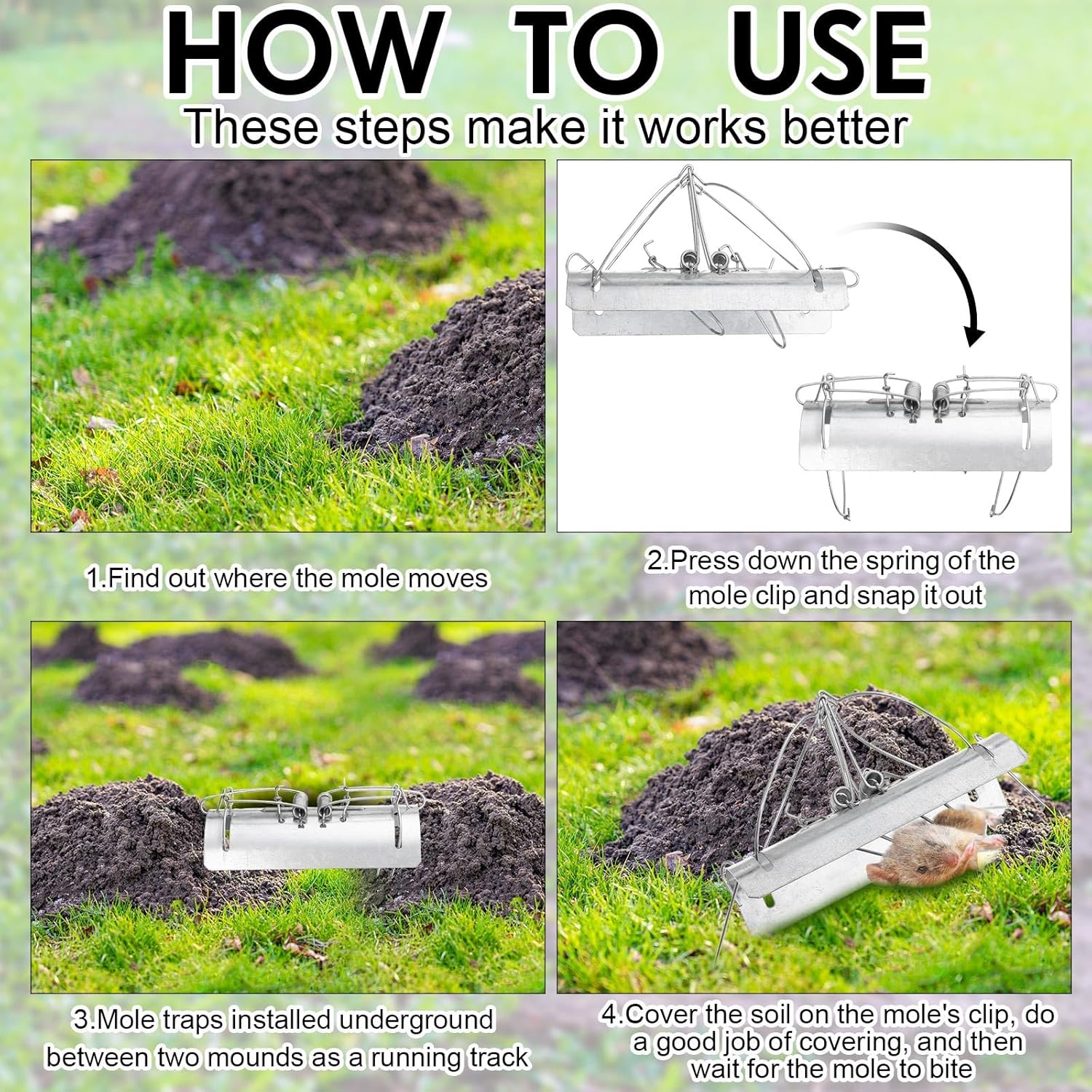 HOW TO USE

These steps make it works better

1.Find out where the mole moves

2.Press down the spring of the mole clip and snap it out

3.Mole traps installed underground between two mounds as a running track

4.Cover the soil on the mole's clip, do a good job of covering, and then wait for the mole to bite