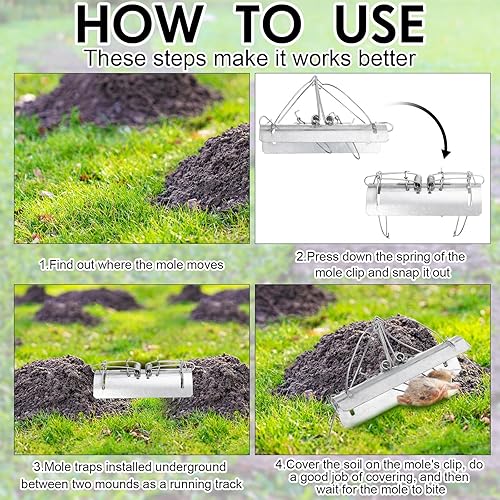 HOW TO USE
These steps make it works better

1.Find out where the mole moves

2.Press down the spring of the mole clip and snap it out

3.Mole traps installed underground between two mounds as a running track

4.Cover the soil on the mole's clip, do a good job of covering, and then wait for the mole to bite