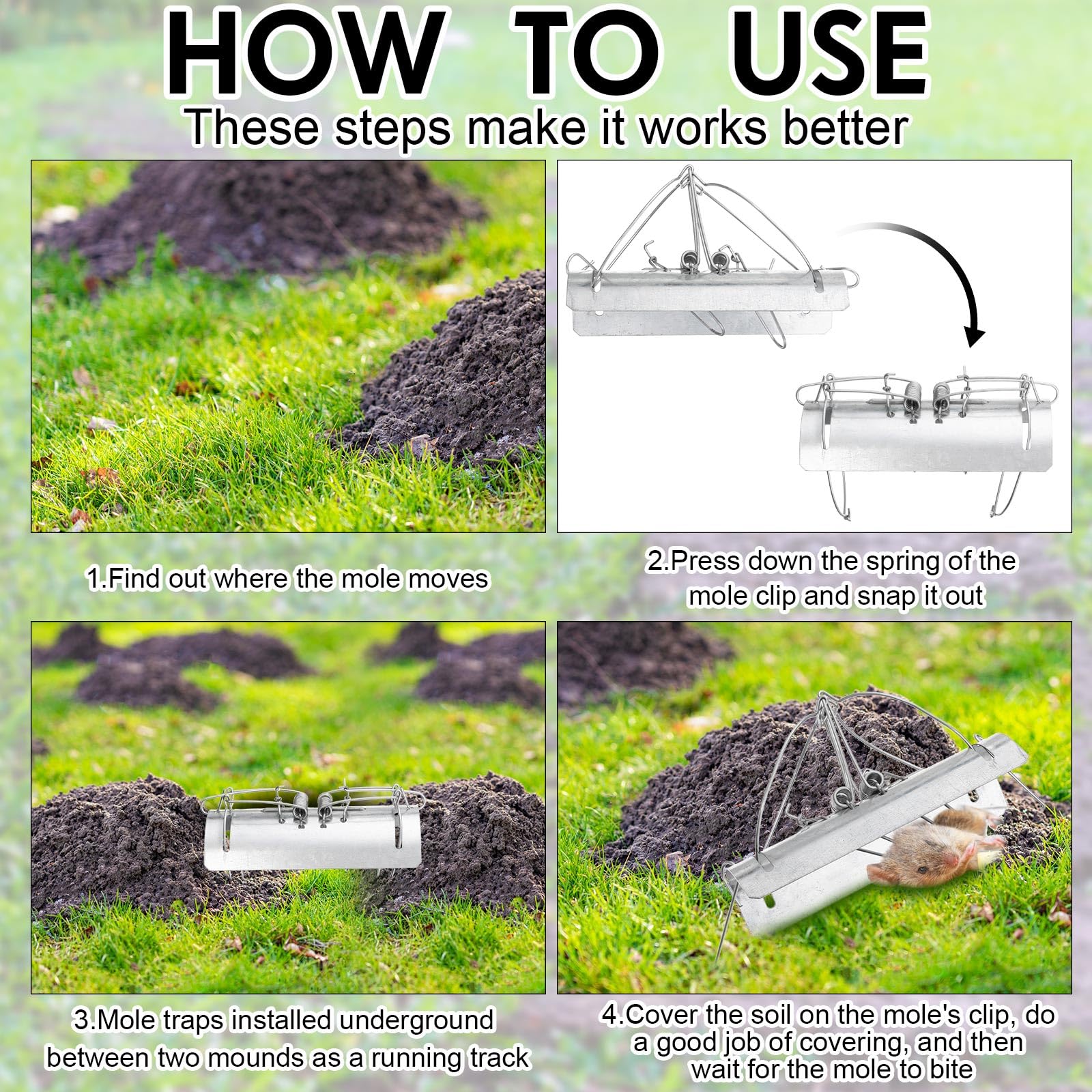 HOW TO USE

These steps make it works better

1.Find out where the mole moves

2.Press down the spring of the mole clip and snap it out

3.Mole traps installed underground between two mounds as a running track

4.Cover the soil on the mole's clip, do a good job of covering, and then wait for the mole to bite