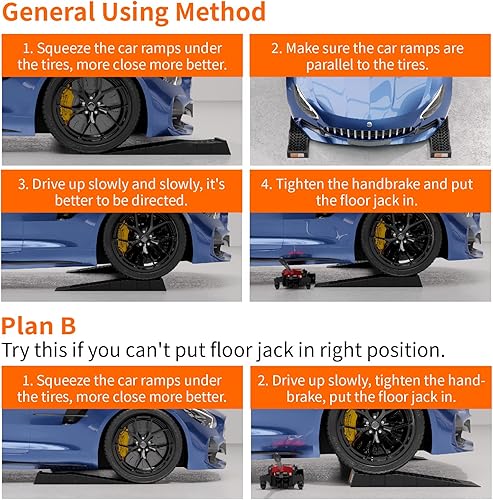 General Using Method

1. Squeeze the car ramps under the tires, more close more better.

2. Make sure the car ramps are parallel to the tires.

3. Drive up slowly and slowly, it's better to be directed.

4. Tighten the handbrake and put the floor jack in.

Plan B
Try this if you can't put floor jack in right position.

1. Squeeze the car ramps under the tires, more close more better.

2. Drive up slowly, tighten the handbrake, put the floor jack in.