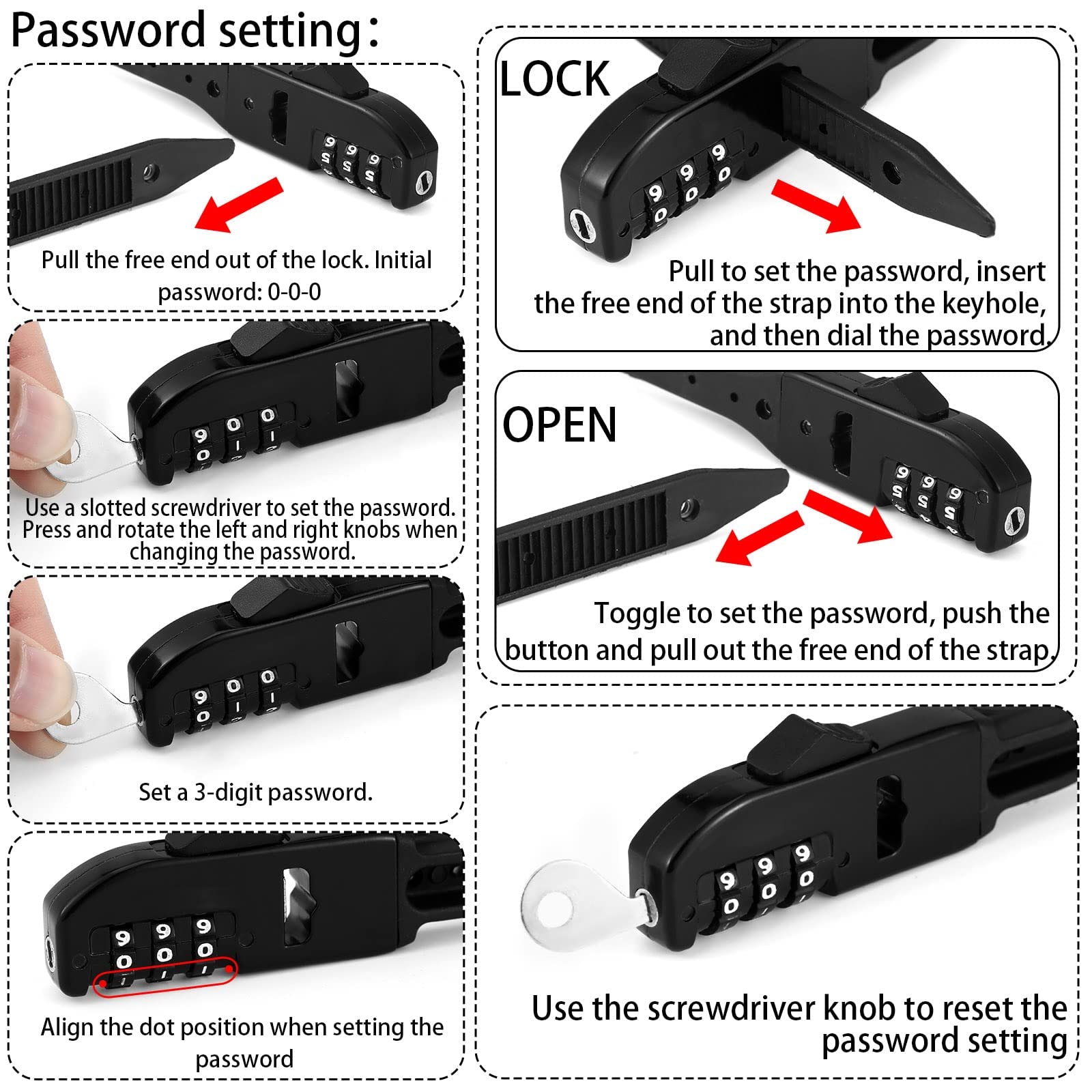 Password setting:

Pull the free end out of the lock. Initial password: 0-0-0

Use a slotted screwdriver to set the password. Press and rotate the left and right knobs when changing the password.

Set a 3-digit password.

Align the dot position when setting the password

LOCK

Pull to set the password, insert the free end of the strap into the keyhole, and then dial the password.

OPEN

Toggle to set the password, push the button and pull out the free end of the strap.

Use the screwdriver knob to reset the password setting