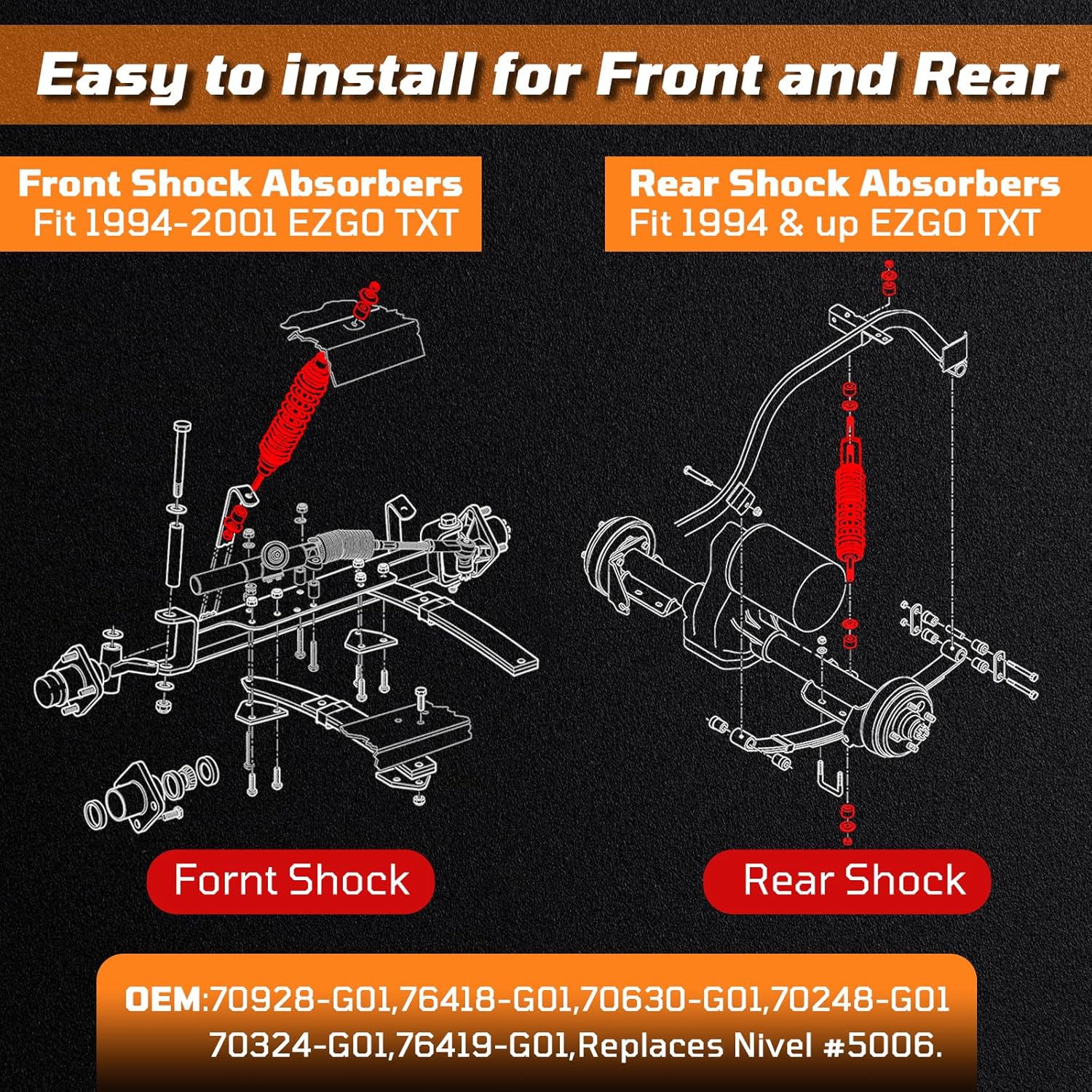 Easy to install for Front and Rear

Front Shock Absorbers
Fit 1994-2001 EZGO TXT

Rear Shock Absorbers
Fit 1994 & up EZGO TXT

Fornt Shock

Rear Shock

OEM:70928-G01,76418-G01,70630-G01,70248-G01
70324-G01,76419-G01,Replaces Nivel #5006.