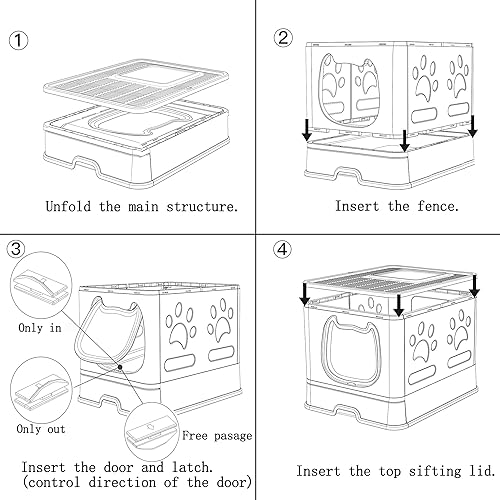 ①

Unfold the main structure.

②

Insert the fence.

③

Only in

Only out

Free pasage

Insert the door and latch. (control direction of the door)

④

Insert the top sifting lid.