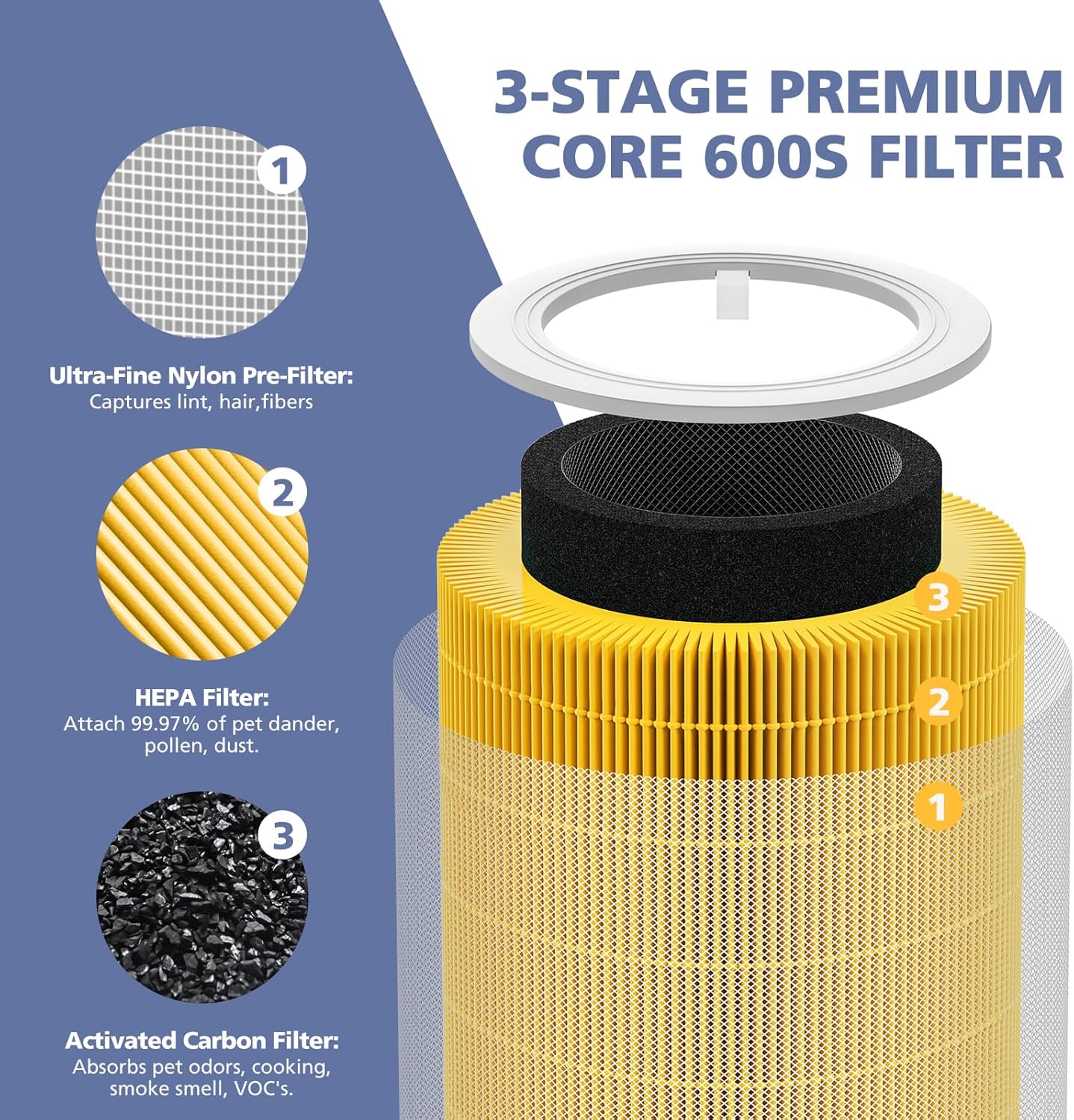 3-STAGE PREMIUM CORE 600S FILTER

1

Ultra-Fine Nylon Pre-Filter:
Captures lint, hair,fibers

2

HEPA Filter:
Attach 99.97% of pet dander, pollen, dust.

3

Activated Carbon Filter:
Absorbs pet odors, cooking, smoke smell, VOC's.

3

2

1