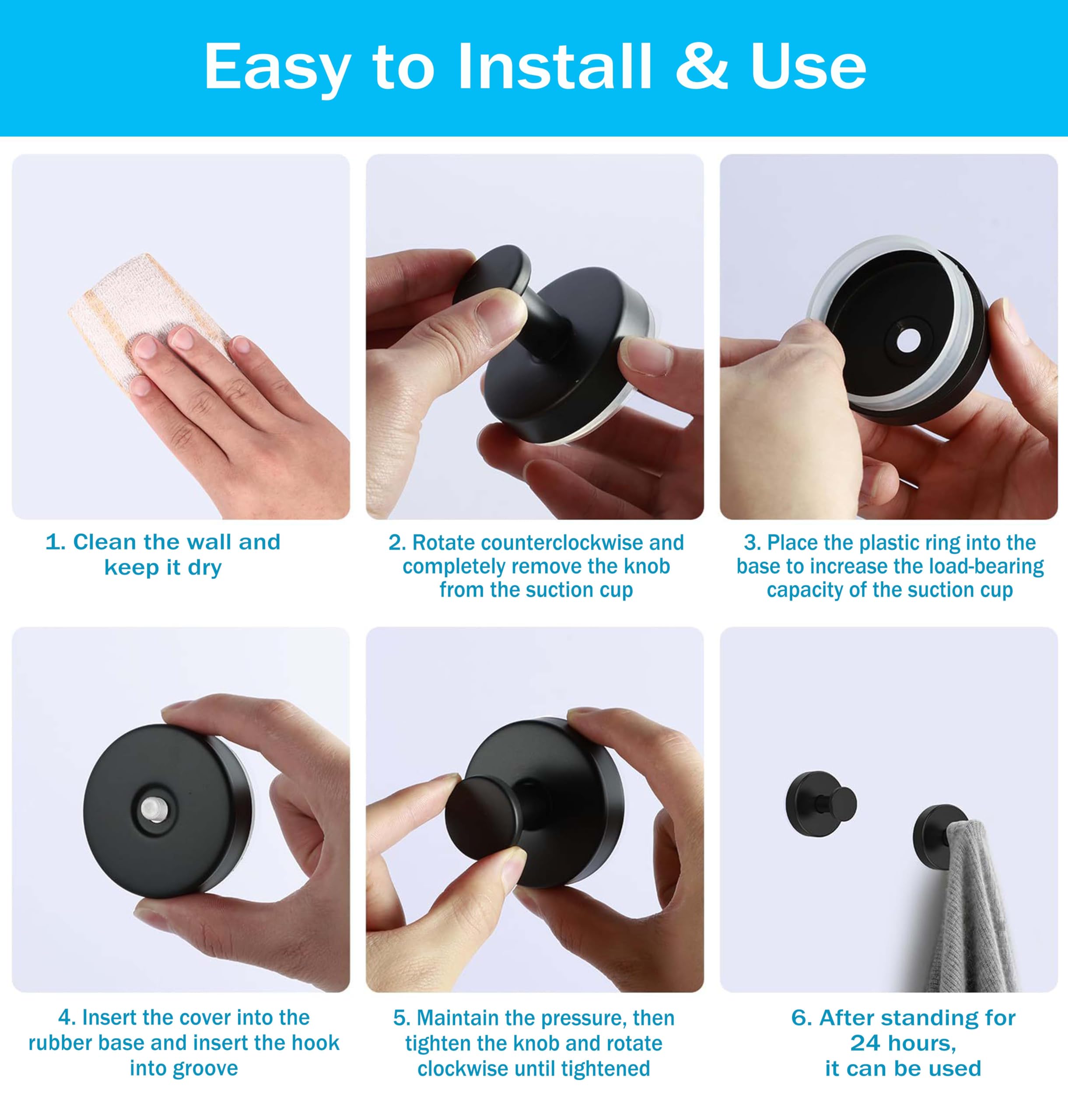 Easy to Install & Use

1. Clean the wall and keep it dry

2. Rotate counterclockwise and completely remove the knob from the suction cup

3. Place the plastic ring into the base to increase the load-bearing capacity of the suction cup

4. Insert the cover into the rubber base and insert the hook into groove

5. Maintain the pressure, then tighten the knob and rotate clockwise until tightened

6. After standing for 24 hours, it can be used