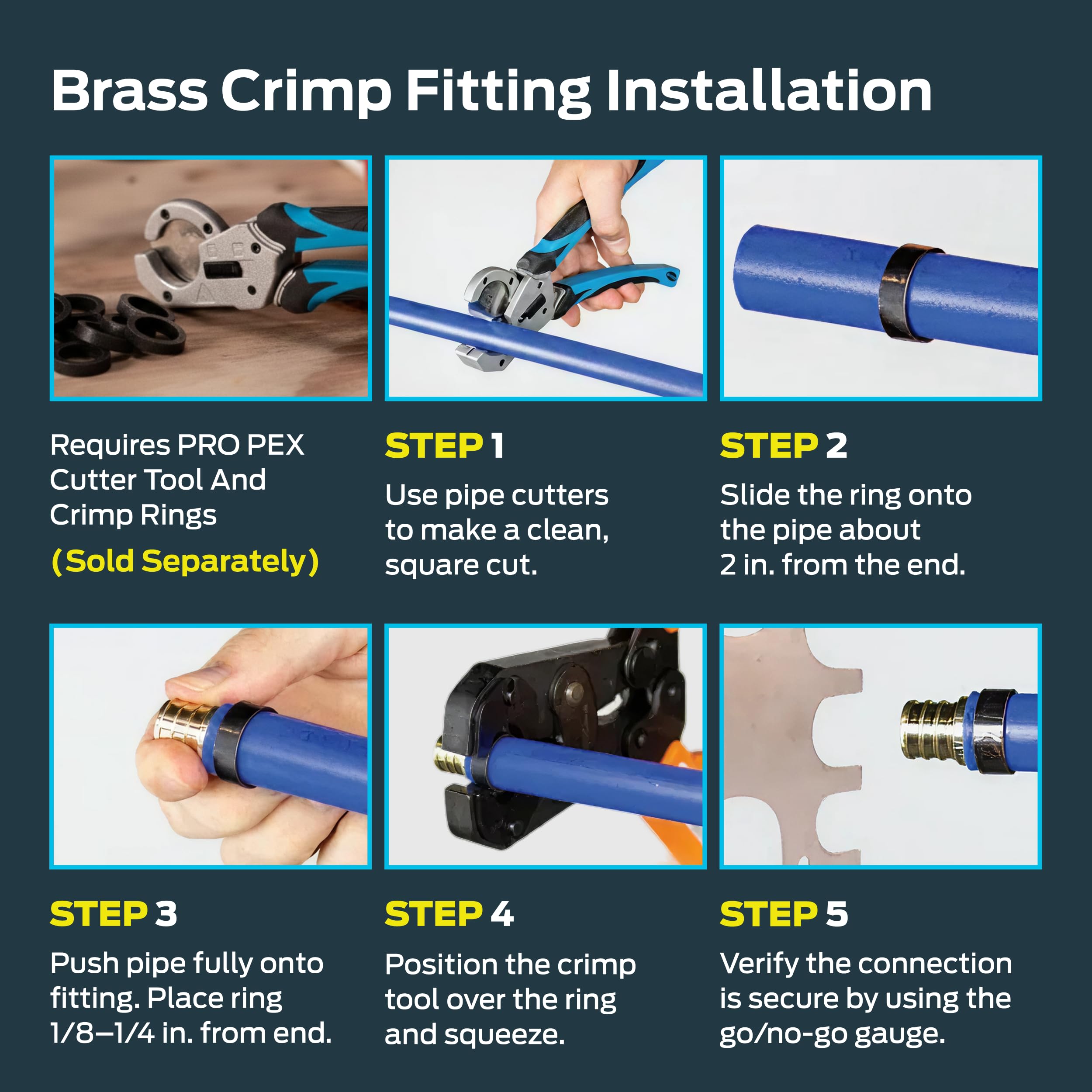 Brass Crimp Fitting Installation

Requires PRO PEX Cutter Tool And Crimp Rings

(Sold Separately)

STEP 1

Use pipe cutters to make a clean, square cut.

STEP 2

Slide the ring onto the pipe about 2 in. from the end.

STEP 3

Push pipe fully onto fitting. Place ring 1/8–1/4 in. from end.

STEP 4

Position the crimp tool over the ring and squeeze.

STEP 5

Verify the connection is secure by using the go/no-go gauge.