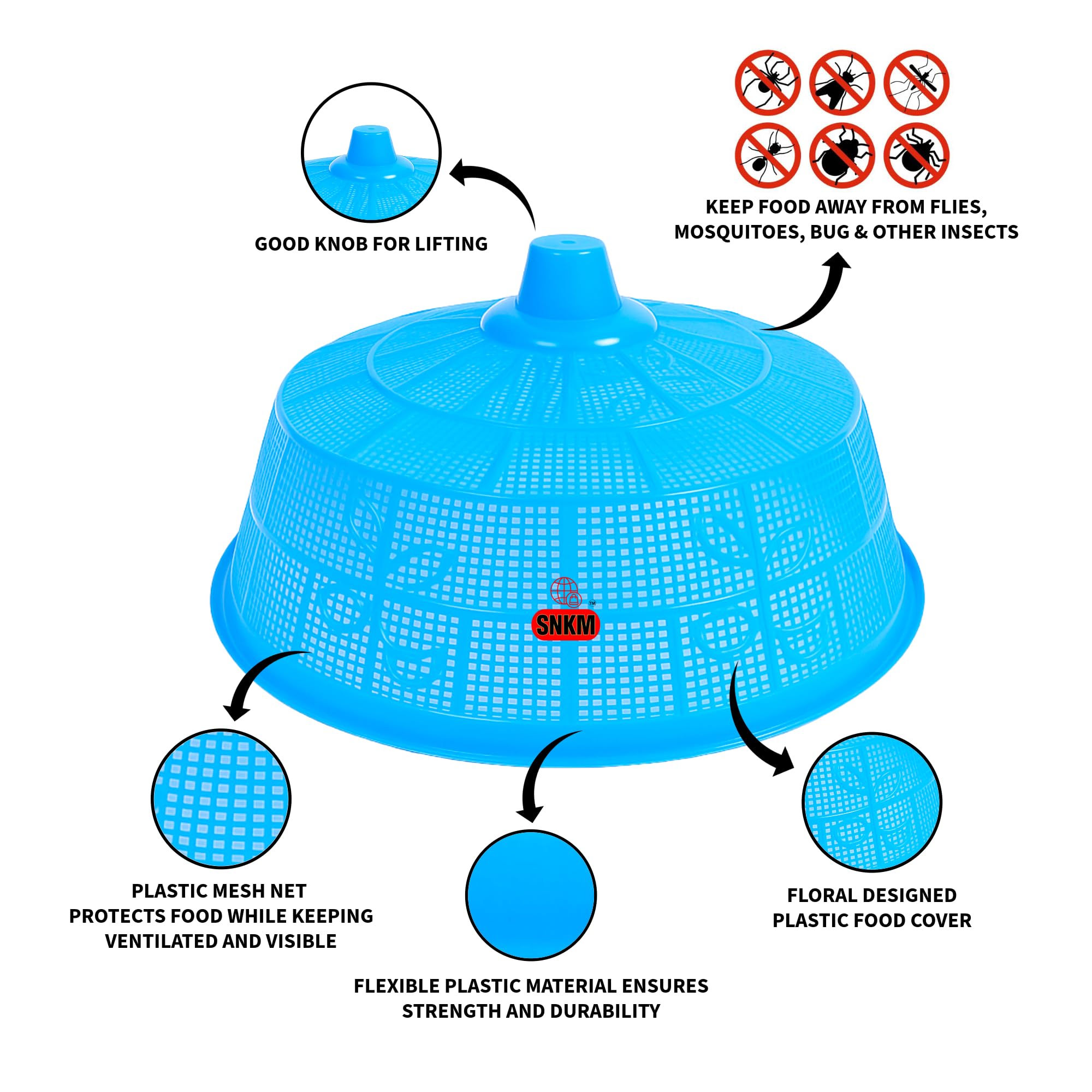 GOOD KNOB FOR LIFTING

KEEP FOOD AWAY FROM FLIES, MOSQUITOES, BUG & OTHER INSECTS

SNKM™

PLASTIC MESH NET PROTECTS FOOD WHILE KEEPING VENTILATED AND VISIBLE

FLEXIBLE PLASTIC MATERIAL ENSURES STRENGTH AND DURABILITY

FLORAL DESIGNED PLASTIC FOOD COVER