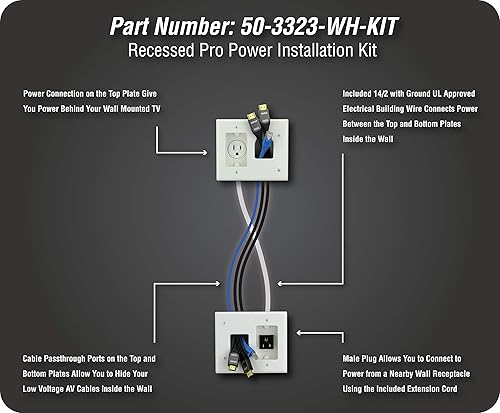 Part Number: 50-3323-WH-KIT
Recessed Pro Power Installation Kit

Power Connection on the Top Plate Give You Power Behind Your Wall Mounted TV

Included 14/2 with Ground UL Approved Electrical Building Wire Connects Power Between the Top and Bottom Plates Inside the Wall

Cable Passthrough Ports on the Top and Bottom Plates Allow You to Hide Your Low Voltage AV Cables Inside the Wall

Male Plug Allows You to Connect to Power from a Nearby Wall Receptacle Using the Included Extension Cord