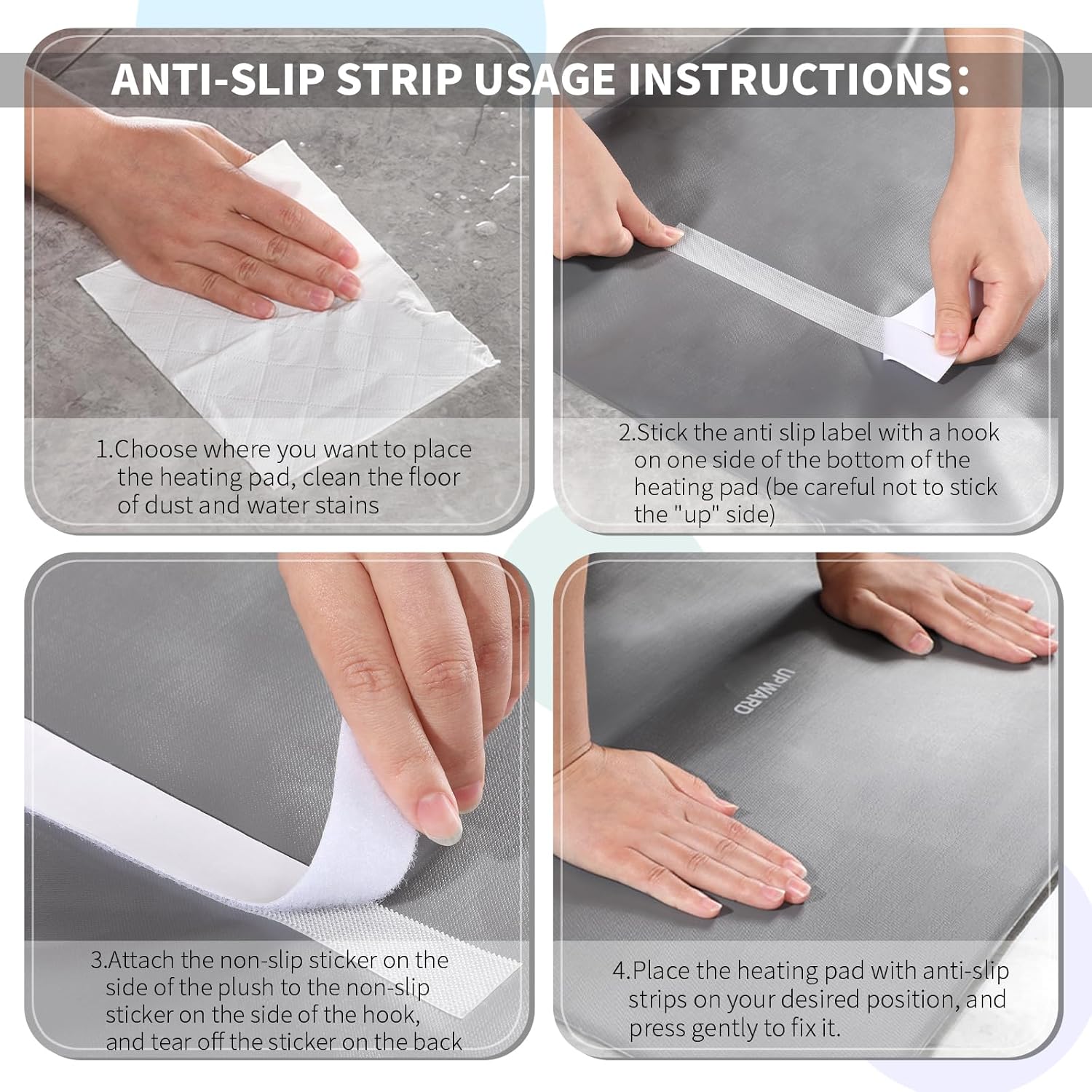 ANTI-SLIP STRIP USAGE INSTRUCTIONS:

1.Choose where you want to place the heating pad, clean the floor of dust and water stains

2.Stick the anti slip label with a hook on one side of the bottom of the heating pad (be careful not to stick the "up" side)

UPWARD

3.Attach the non-slip sticker on the side of the plush to the non-slip sticker on the side of the hook, and tear off the sticker on the back

4.Place the heating pad with anti-slip strips on your desired position, and press gently to fix it.