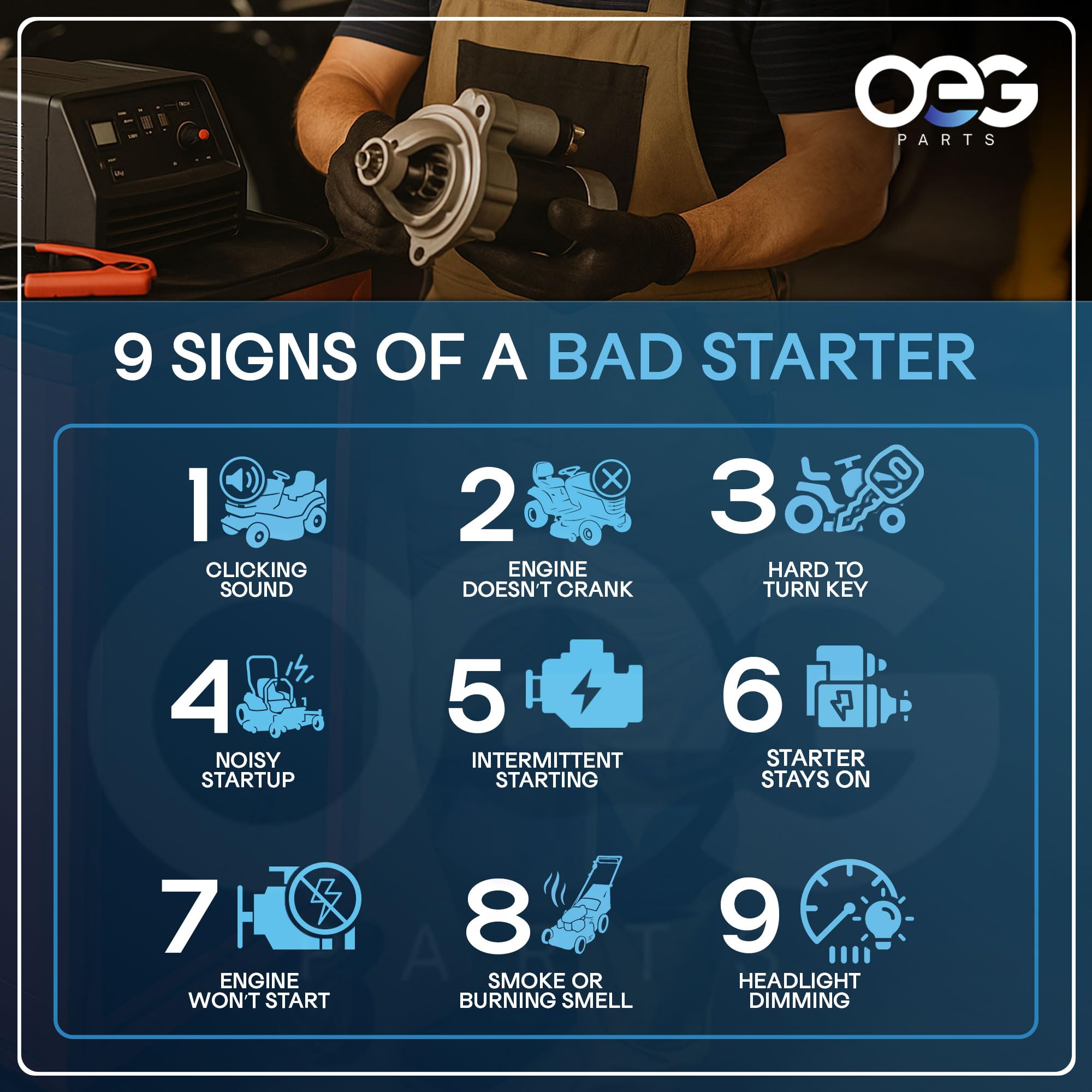 OEG
PARTS

9 SIGNS OF A BAD STARTER

1
CLICKING SOUND

2
ENGINE DOESN'T CRANK

3
HARD TO TURN KEY

4
NOISY STARTUP

5
INTERMITTENT STARTING

6
STARTER STAYS ON

7
ENGINE WON'T START

8
SMOKE OR BURNING SMELL

9
HEADLIGHT DIMMING