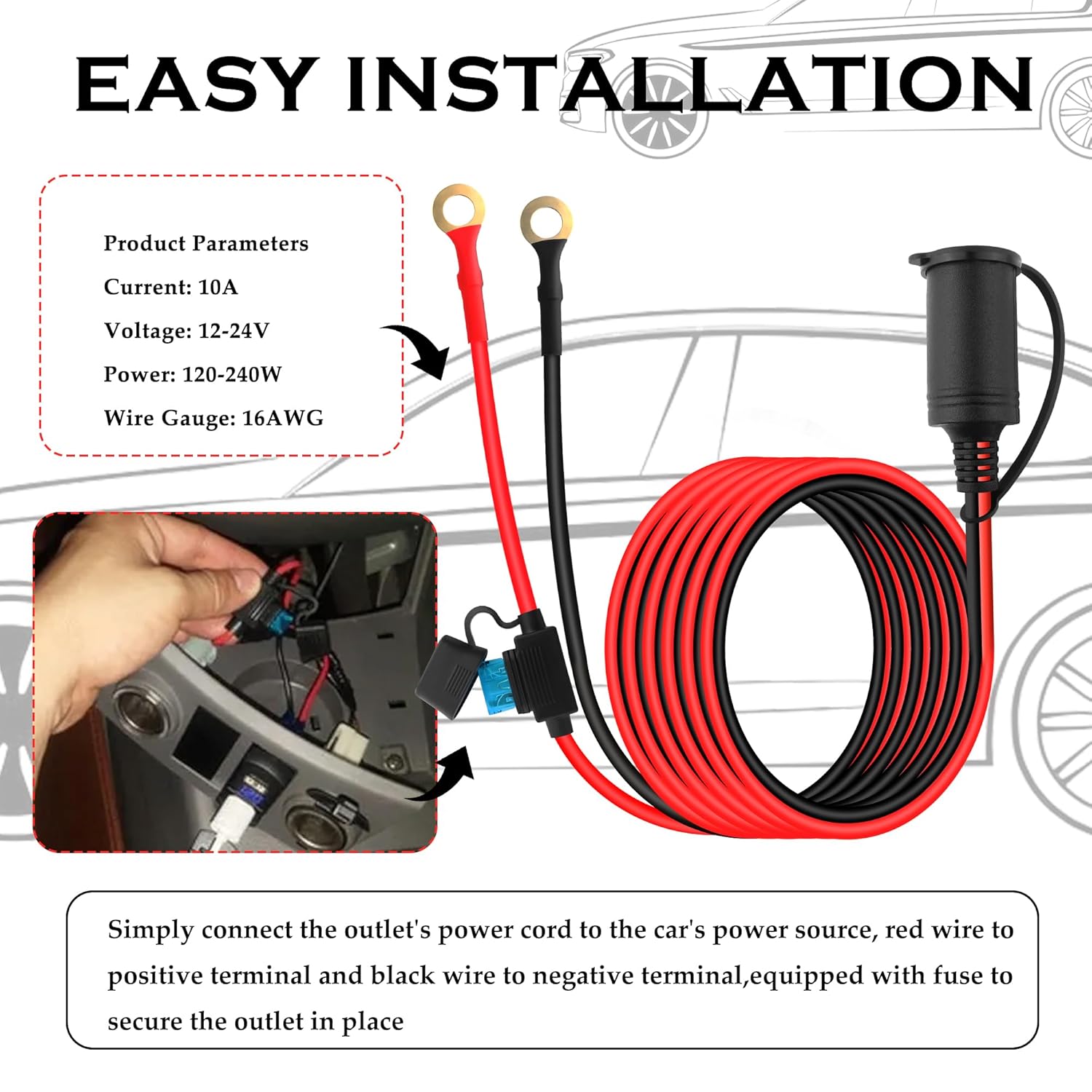 EASY INSTALLATION

Product Parameters

Current: 10A

Voltage: 12-24V

Power: 120-240W

Wire Gauge: 16AWG

Simply connect the outlet's power cord to the car's power source, red wire to positive terminal and black wire to negative terminal,equipped with fuse to secure the outlet in place